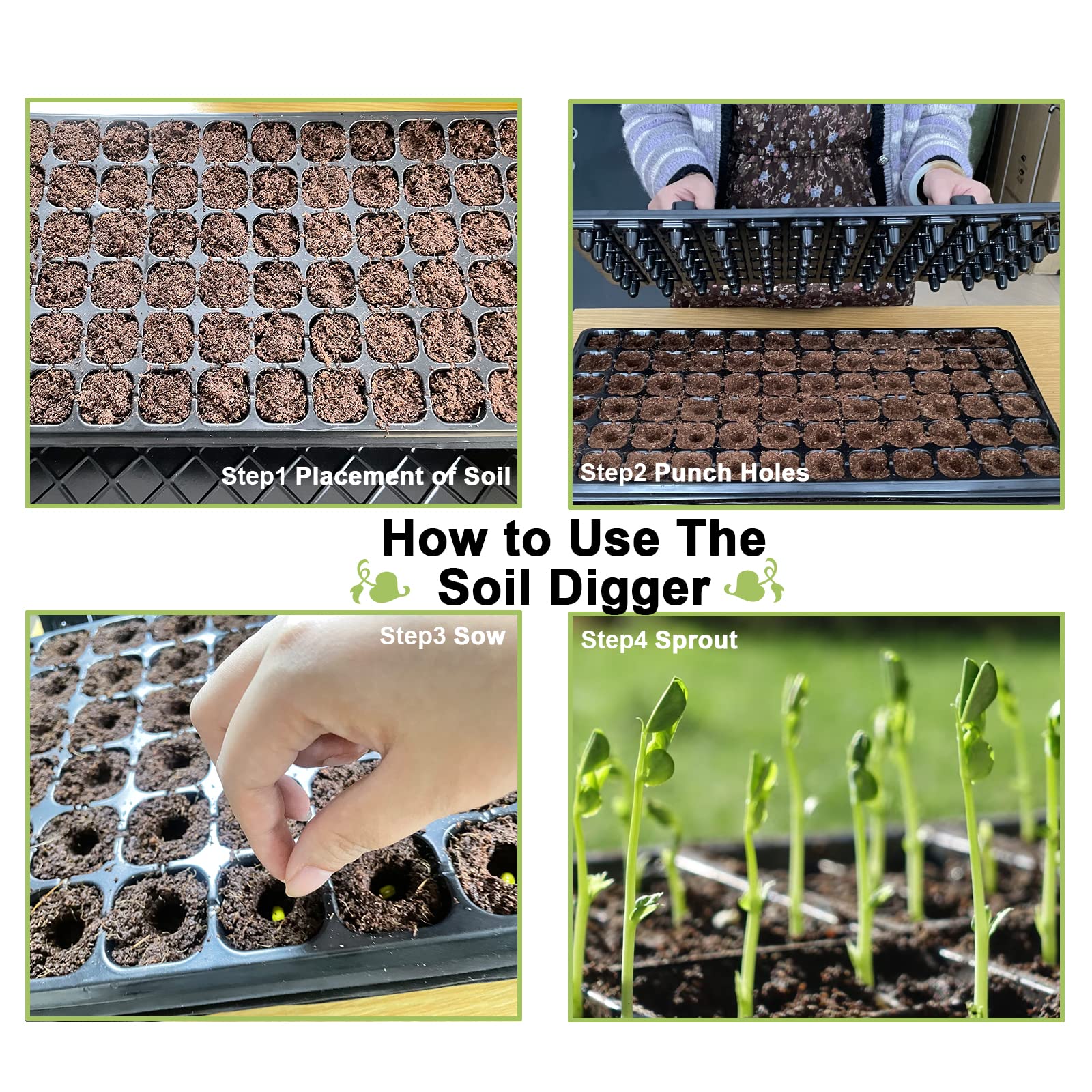 Step1 Placement of Soil

Step2 Punch Holes

How to Use The Soil Digger

Step3 Sow

Step4 Sprout