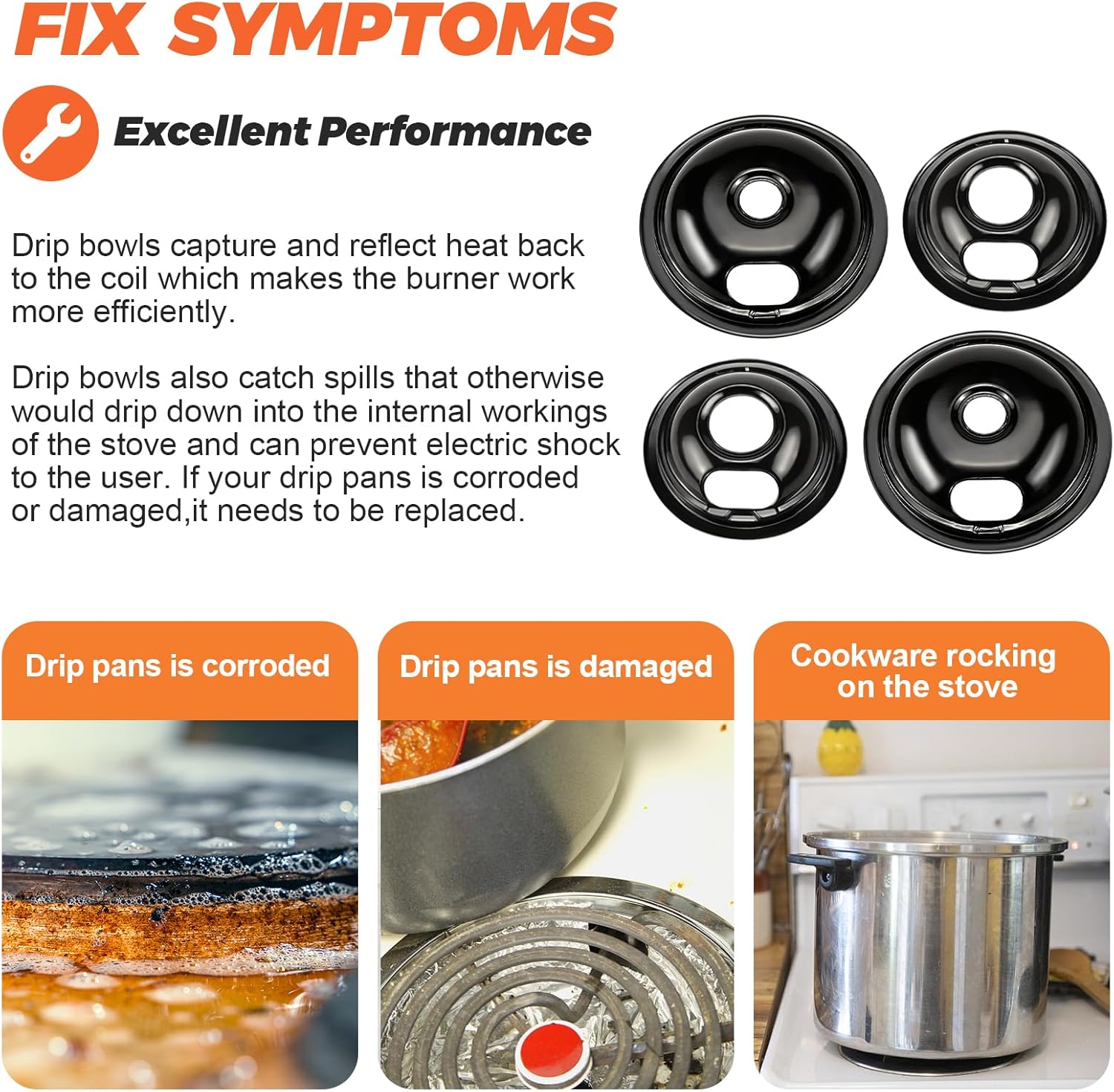 FIX SYMPTOMS

Excellent Performance

Drip bowls capture and reflect heat back to the coil which makes the burner work more efficiently.

Drip bowls also catch spills that otherwise would drip down into the internal workings of the stove and can prevent electric shock to the user. If your drip pans is corroded or damaged,it needs to be replaced.

Drip pans is corroded

Drip pans is damaged

Cookware rocking on the stove