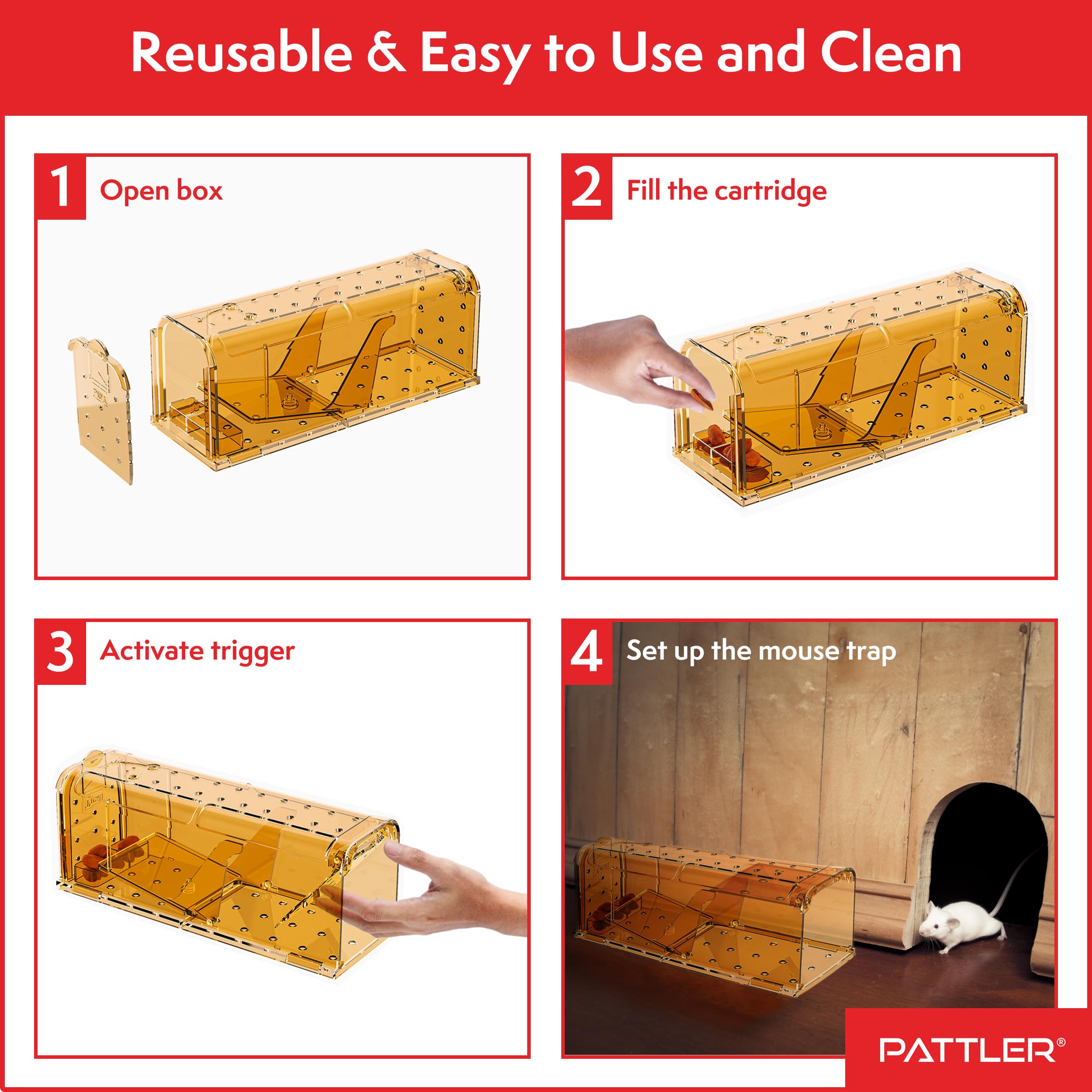 Reusable & Easy to Use and Clean

1 Open box

2 Fill the cartridge

3 Activate trigger

4 Set up the mouse trap

PATTLER®