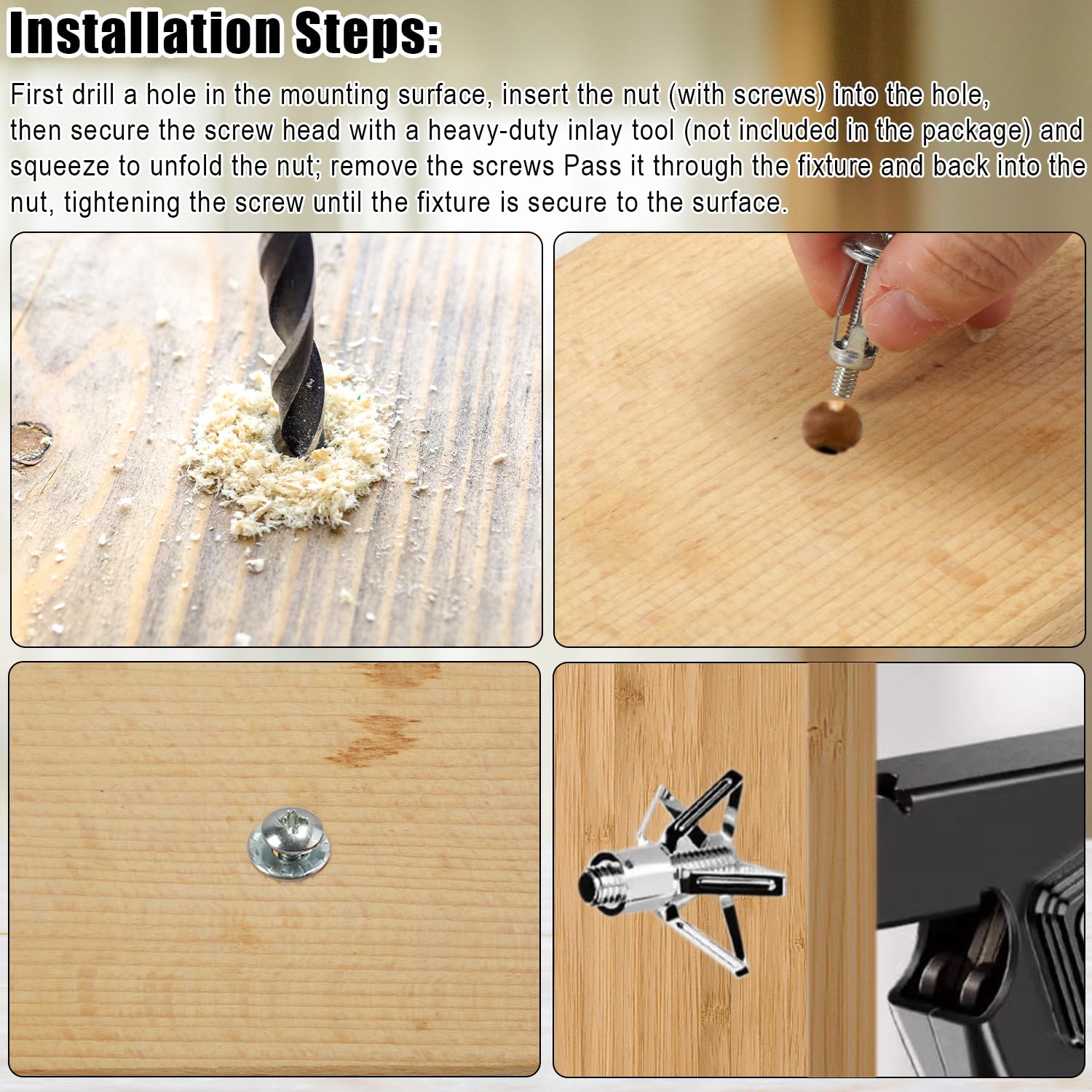 Installation Steps:

First drill a hole in the mounting surface, insert the nut (with screws) into the hole, then secure the screw head with a heavy-duty inlay tool (not included in the package) and squeeze to unfold the nut; remove the screws Pass it through the fixture and back into the nut, tightening the screw until the fixture is secure to the surface.