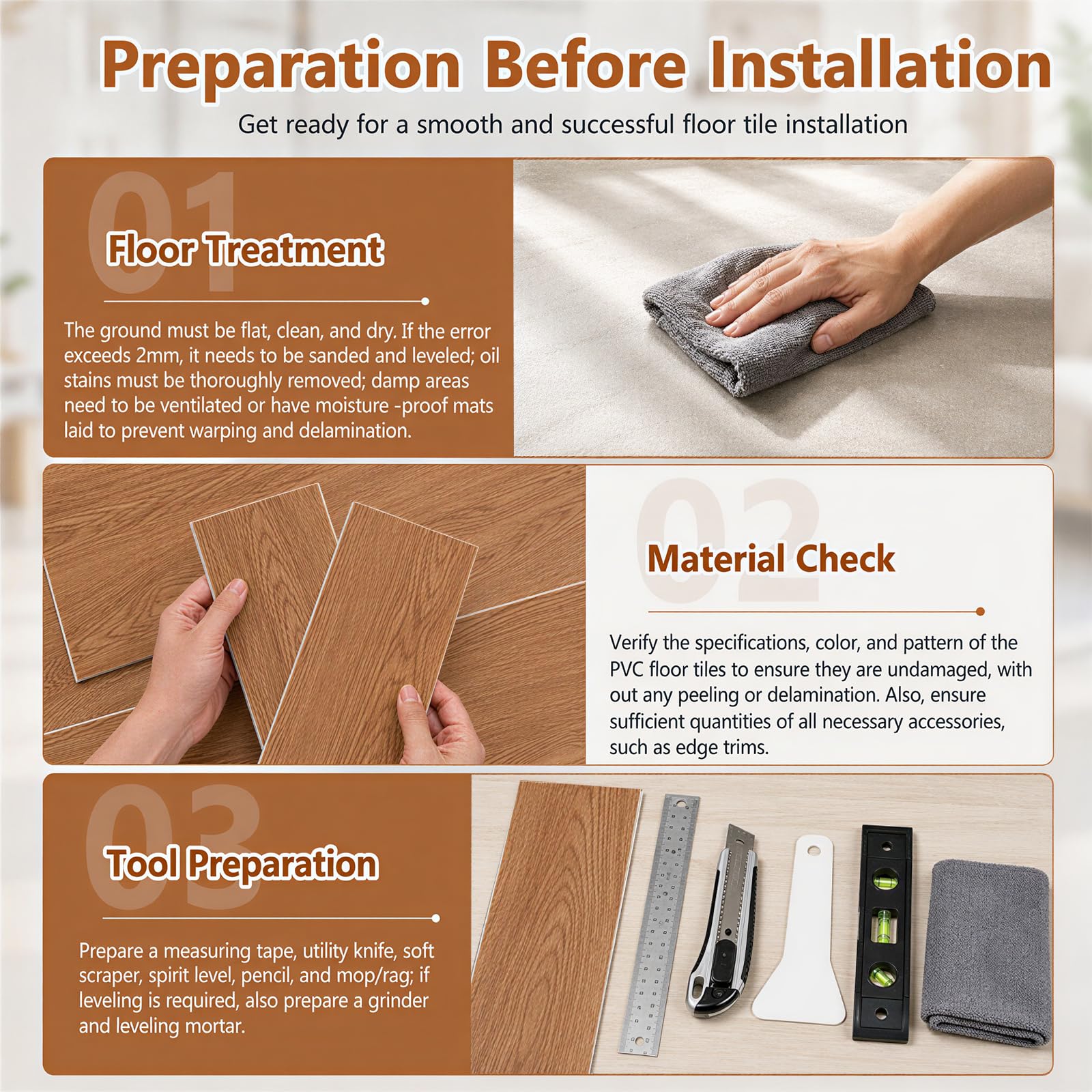 Preparation Before Installation

Get ready for a smooth and successful floor tile installation

01

Floor Treatment

The ground must be flat, clean, and dry. If the error exceeds 2mm, it needs to be sanded and leveled; oil stains must be thoroughly removed; damp areas need to be ventilated or have moisture -proof mats laid to prevent warping and delamination.

02

Material Check

Verify the specifications, color, and pattern of the PVC floor tiles to ensure they are undamaged, with out any peeling or delamination. Also, ensure sufficient quantities of all necessary accessories, such as edge trims.

03

Tool Preparation

Prepare a measuring tape, utility knife, soft scraper, spirit level, pencil, and mop/rag; if leveling is required, also prepare a grinder and leveling mortar.