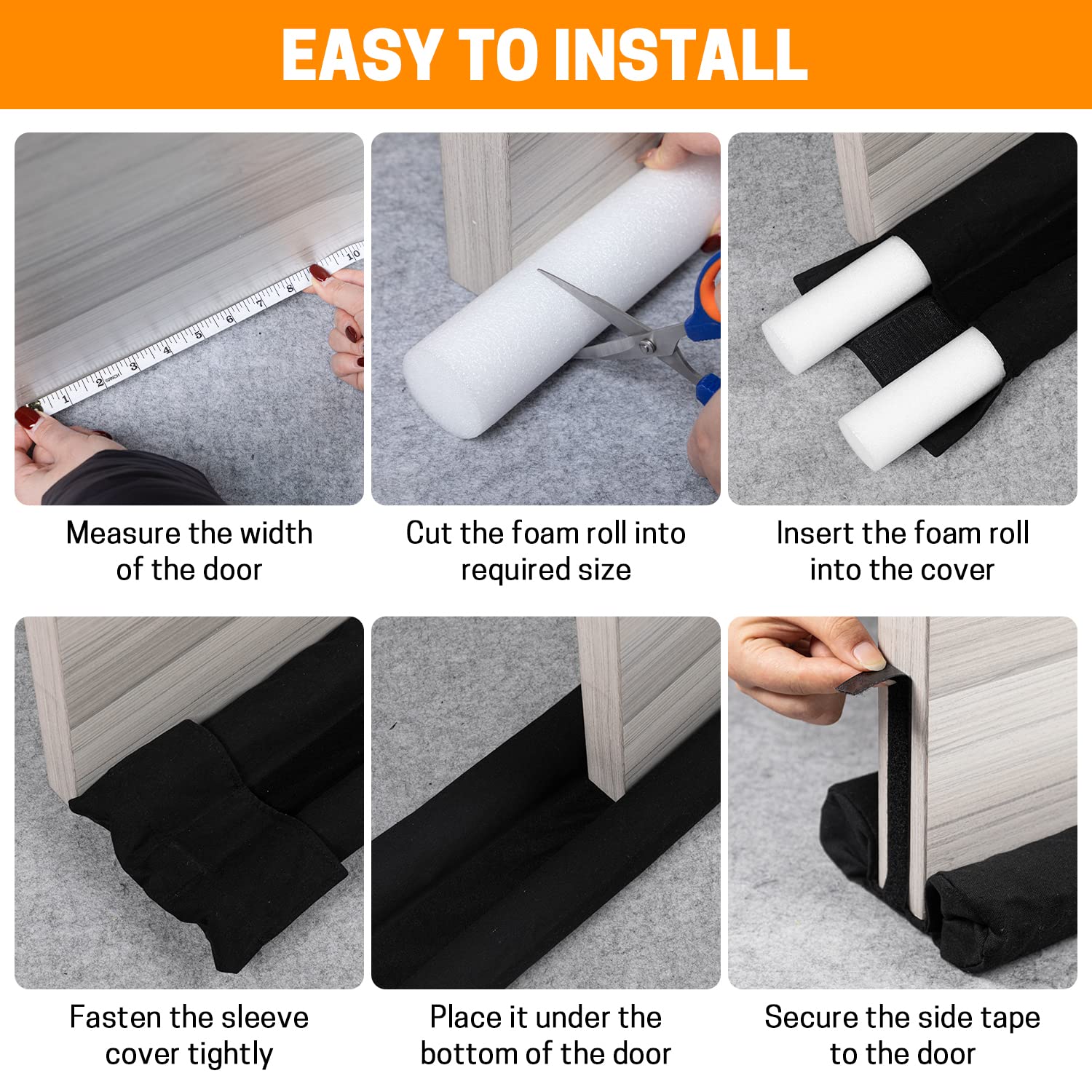 EASY TO INSTALL

1 2 60INCH 3 4 5 6 7 8 10

Measure the width of the door

Cut the foam roll into required size

Insert the foam roll into the cover

Fasten the sleeve cover tightly

Place it under the bottom of the door

Secure the side tape to the door