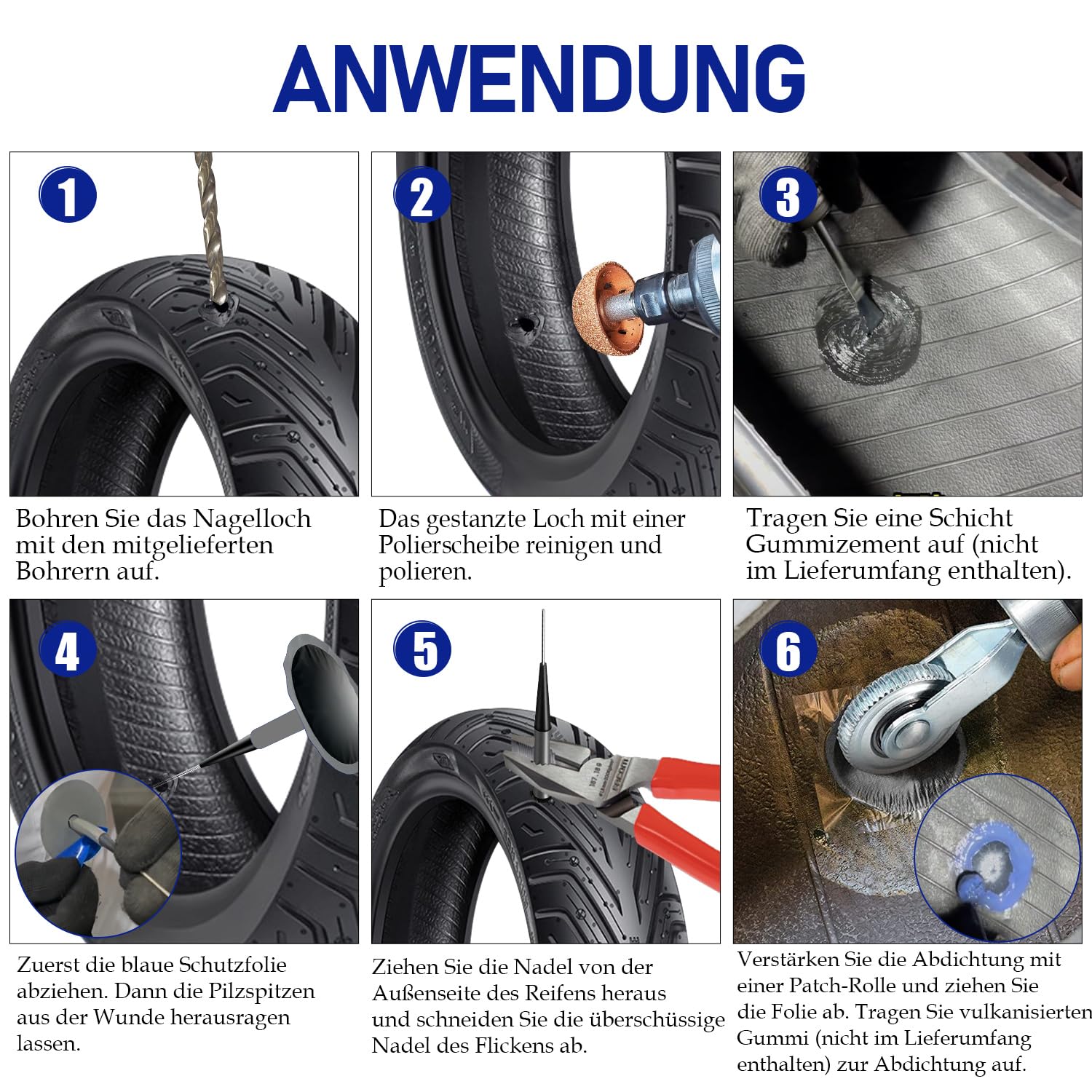 ANWENDUNG

1

Bohren Sie das Nagelloch mit den mitgelieferten Bohrern auf.

2

Das gestanzte Loch mit einer Polierscheibe reinigen und polieren.

3

Tragen Sie eine Schicht Gummizement auf (nicht im Lieferumfang enthalten).

4

Zuerst die blaue Schutzfolie abziehen. Dann die Pilzspitzen aus der Wunde herausragen lassen.

5

Ziehen Sie die Nadel von der Außenseite des Reifens heraus und schneiden Sie die überschüssige Nadel des Flickens ab.

6

Verstärken Sie die Abdichtung mit einer Patch-Rolle und ziehen Sie die Folie ab. Tragen Sie vulkanisierten Gummi (nicht im Lieferumfang enthalten) zur Abdichtung auf.