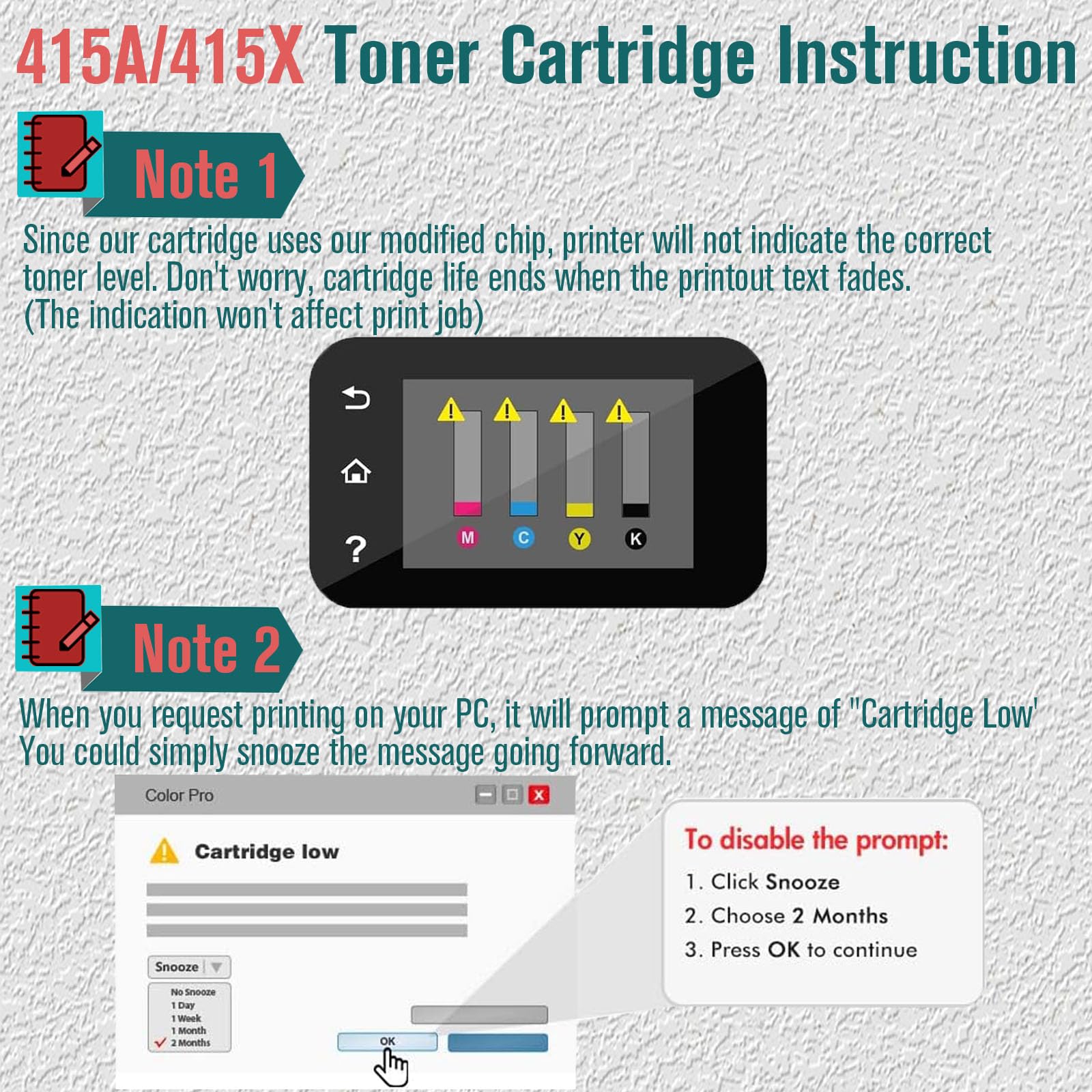 415A/415X Toner Cartridge Instruction

Note 1

Since our cartridge uses our modified chip, printer will not indicate the correct toner level. Don't worry, cartridge life ends when the printout text fades. (The indication won't affect print job)

?

M C Y K

Note 2

When you request printing on your PC, it will prompt a message of "Cartridge Low' You could simply snooze the message going forward.

Color Pro

X

Cartridge low

Snooze

No Snooze
1 Day
1 Week
1 Month
2 Months

OK

To disable the prompt:
1. Click Snooze
2. Choose 2 Months
3. Press OK to continue