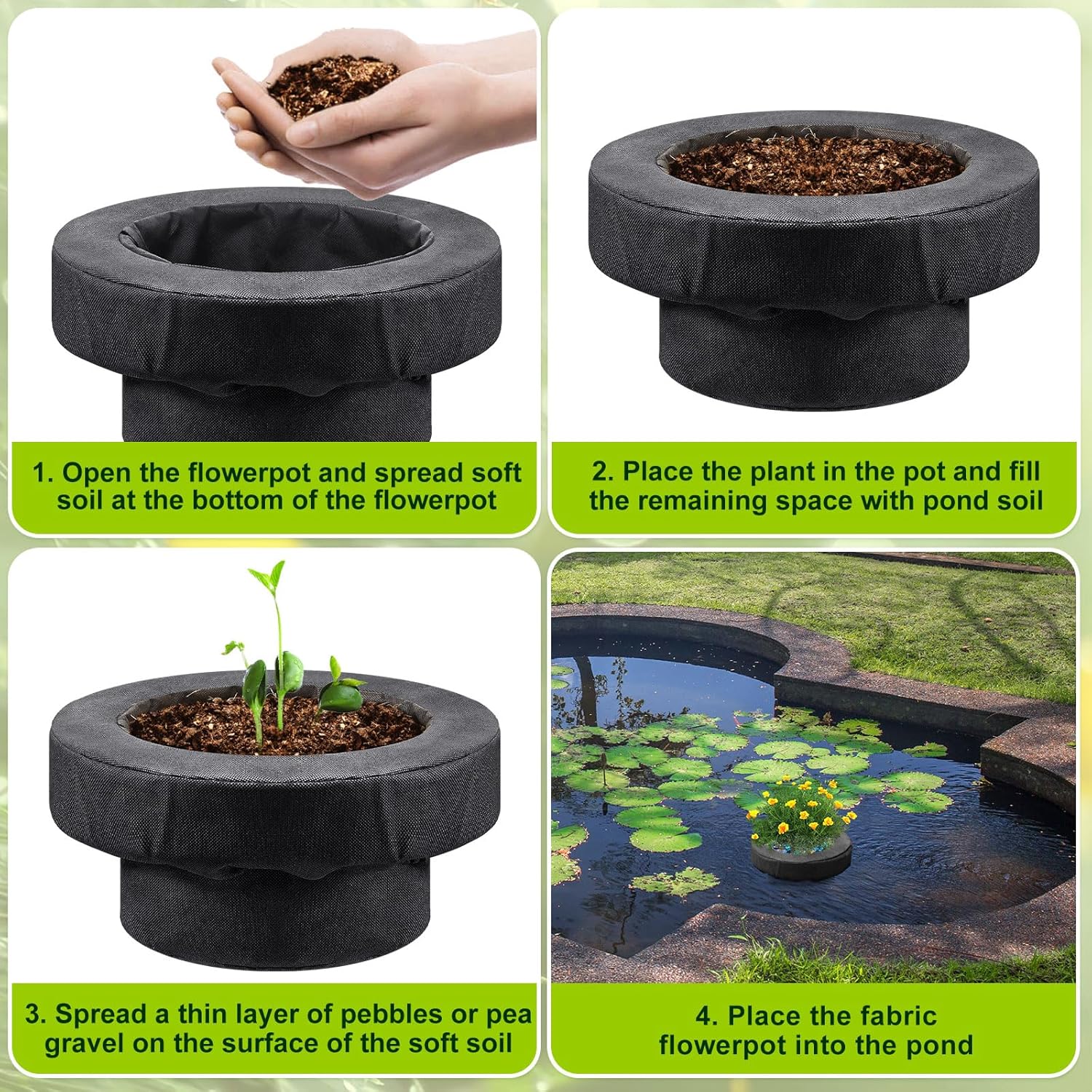 1. Open the flowerpot and spread soft soil at the bottom of the flowerpot

2. Place the plant in the pot and fill the remaining space with pond soil

3. Spread a thin layer of pebbles or pea gravel on the surface of the soft soil

4. Place the fabric flowerpot into the pond