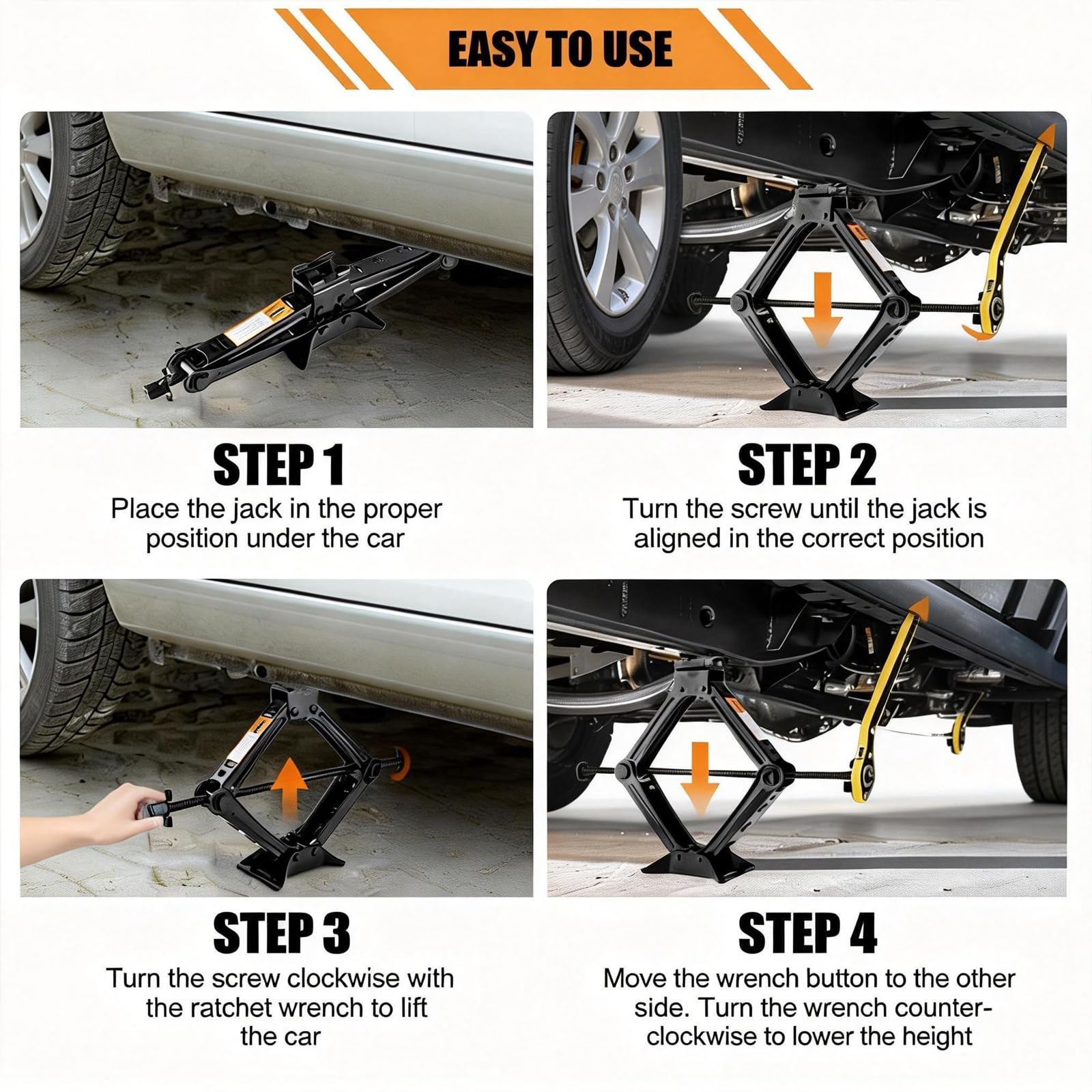 EASY TO USE

STEP 1
Place the jack in the proper position under the car

STEP 2
Turn the screw until the jack is aligned in the correct position

STEP 3
Turn the screw clockwise with the ratchet wrench to lift the car

STEP 4
Move the wrench button to the other side. Turn the wrench counter-clockwise to lower the height