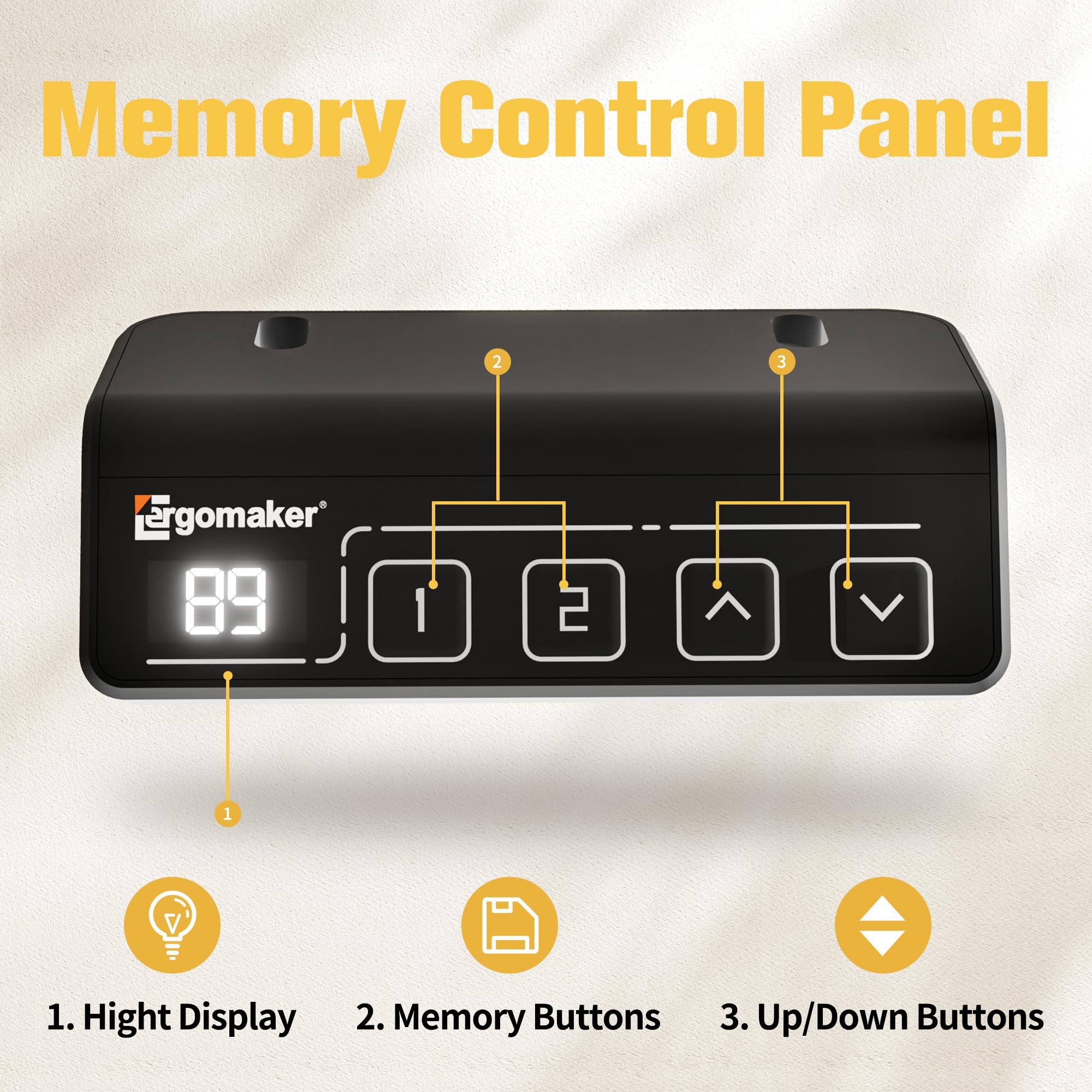 Memory Control Panel

2

3

Ergomaker®

89

1

2

1

1. Hight Display

2. Memory Buttons

3. Up/Down Buttons