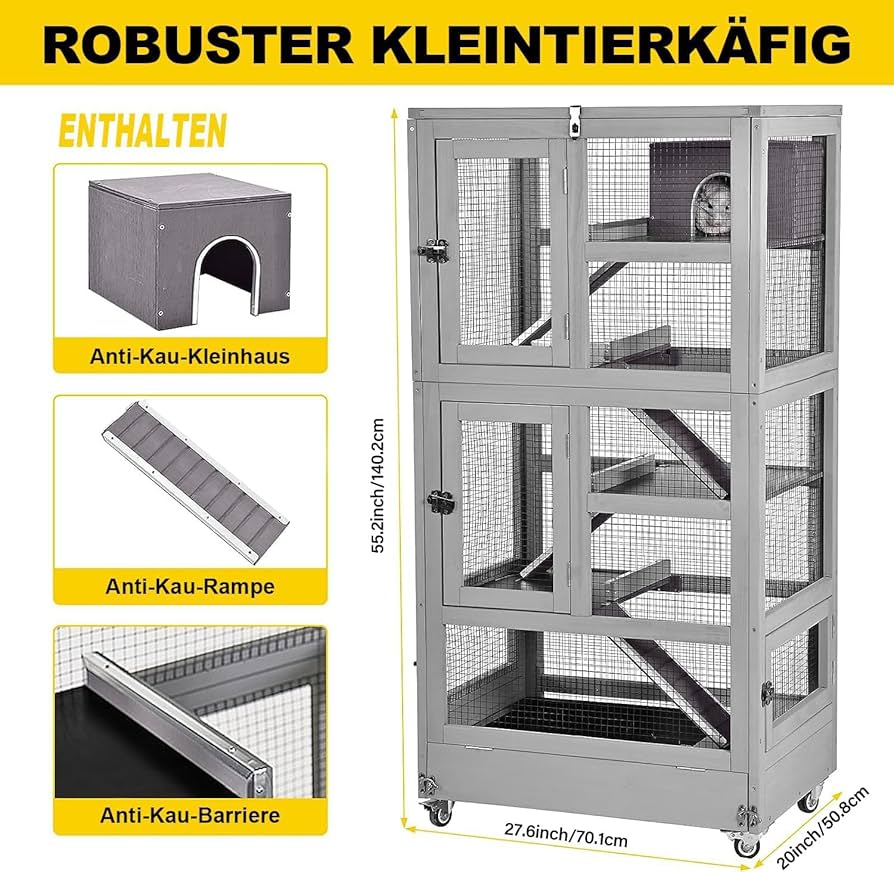 ROBUSTER KLEINTIERKÄFIG

ENTHALTEN

Anti-Kau-Kleinhaus

Anti-Kau-Rampe

Anti-Kau-Barriere

55.2inch/140.2cm

27.6inch/70.1cm

20inch/50.8cm