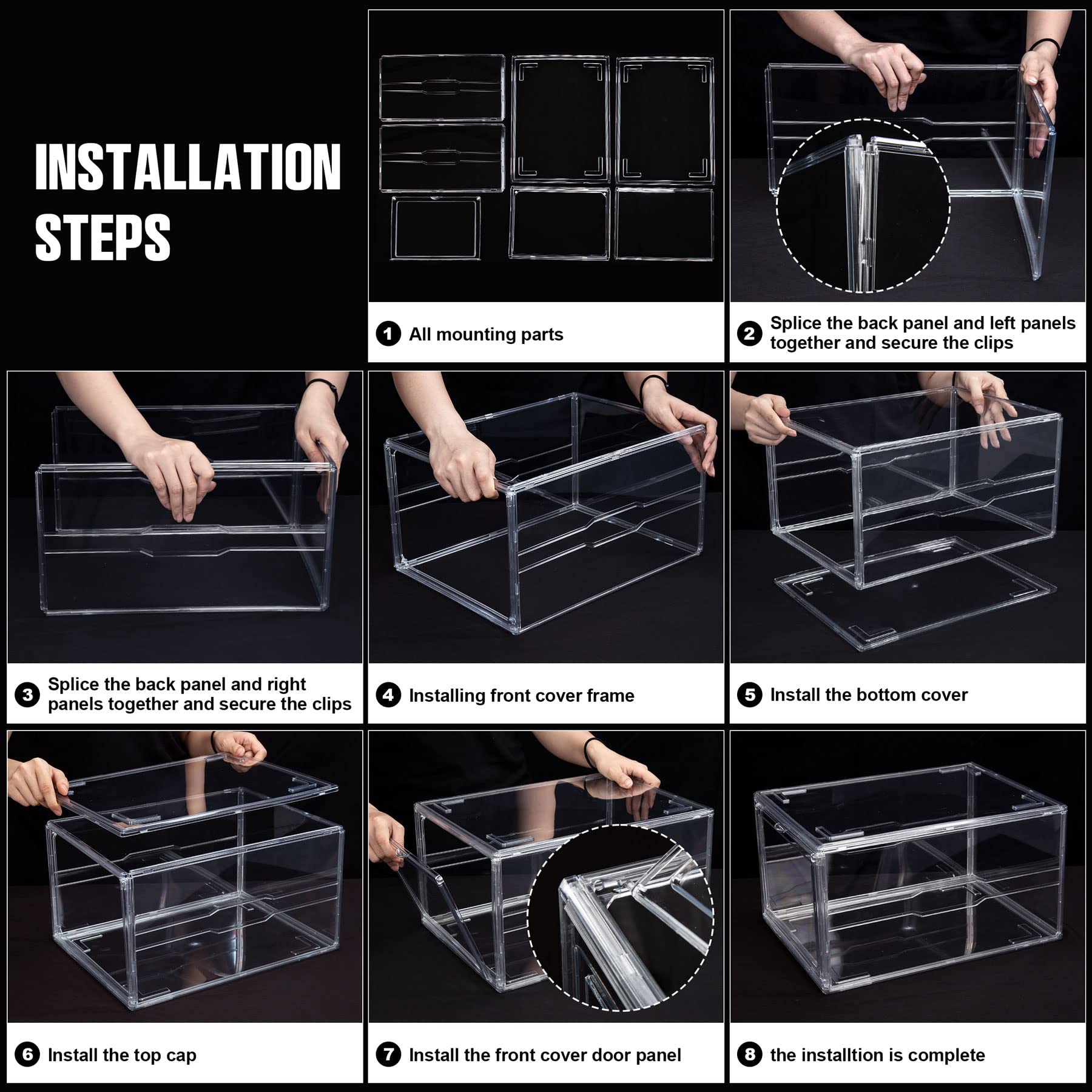 INSTALLATION STEPS

1 All mounting parts

2 Splice the back panel and left panels together and secure the clips

3 Splice the back panel and right panels together and secure the clips

4 Installing front cover frame

5 Install the bottom cover

6 Install the top cap

7 Install the front cover door panel

8 the installtion is complete