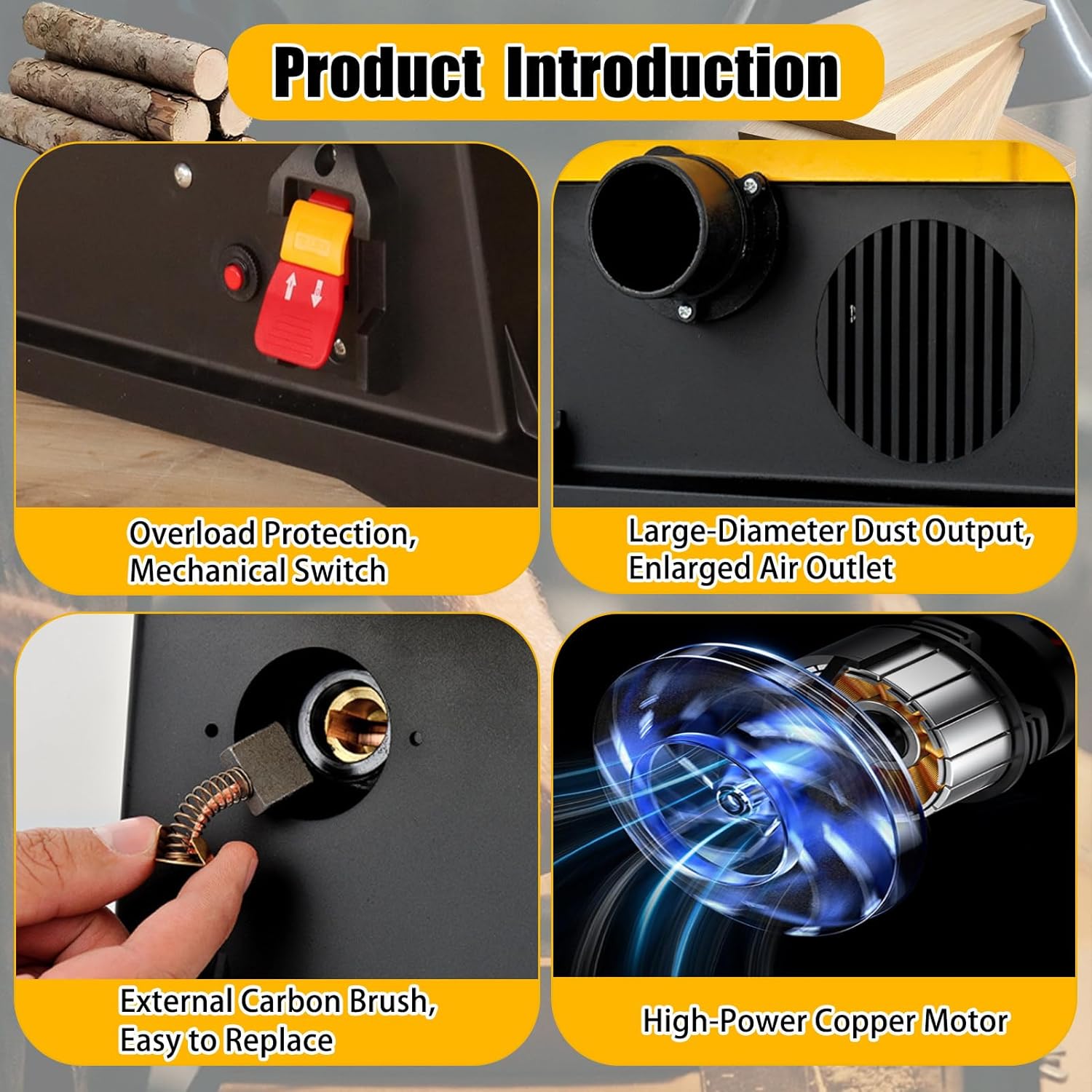 Product Introduction

Overload Protection, Mechanical Switch

Large-Diameter Dust Output, Enlarged Air Outlet

External Carbon Brush, Easy to Replace

High-Power Copper Motor