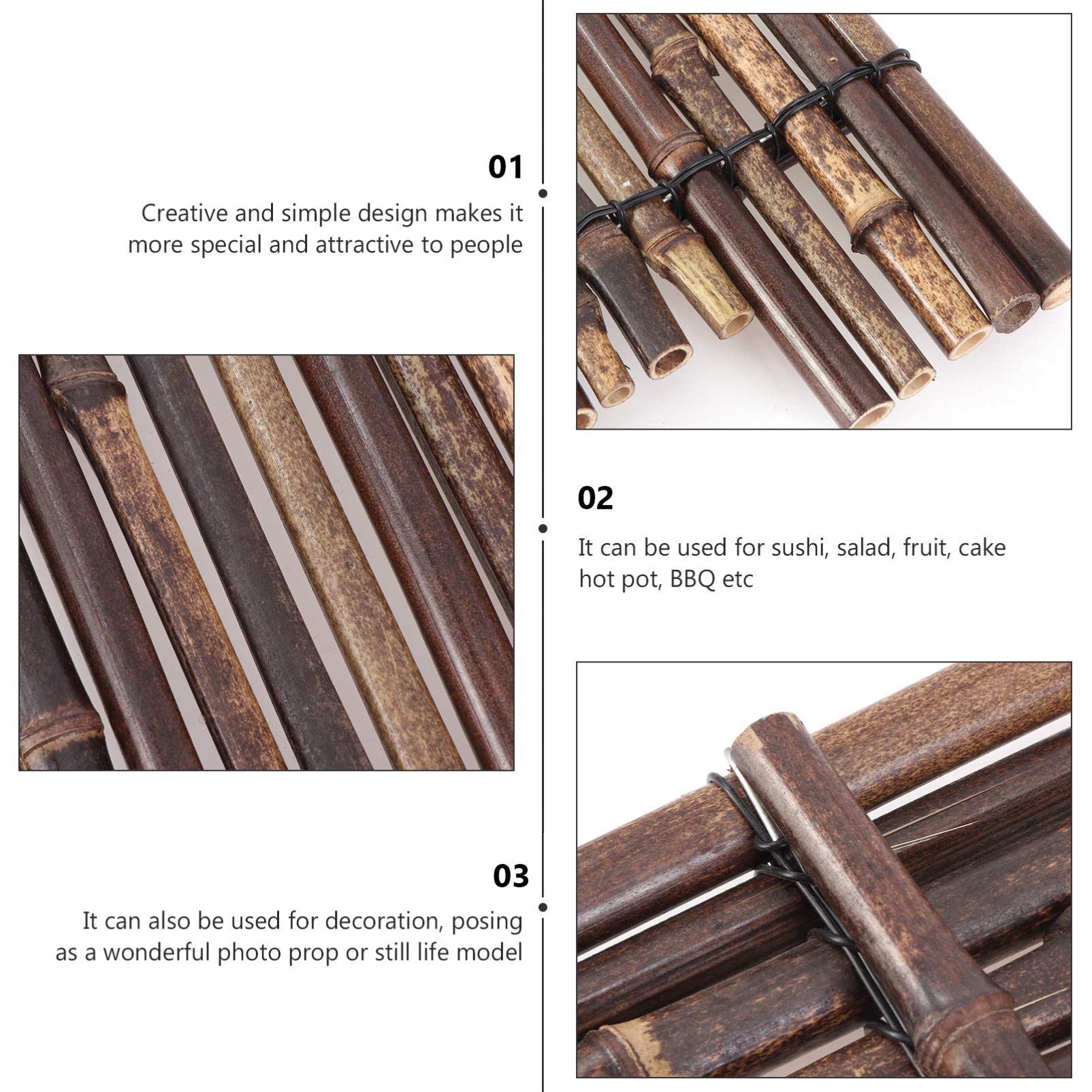 01

Creative and simple design makes it more special and attractive to people

02

It can be used for sushi, salad, fruit, cake hot pot, BBQ etc

03

It can also be used for decoration, posing as a wonderful photo prop or still life model