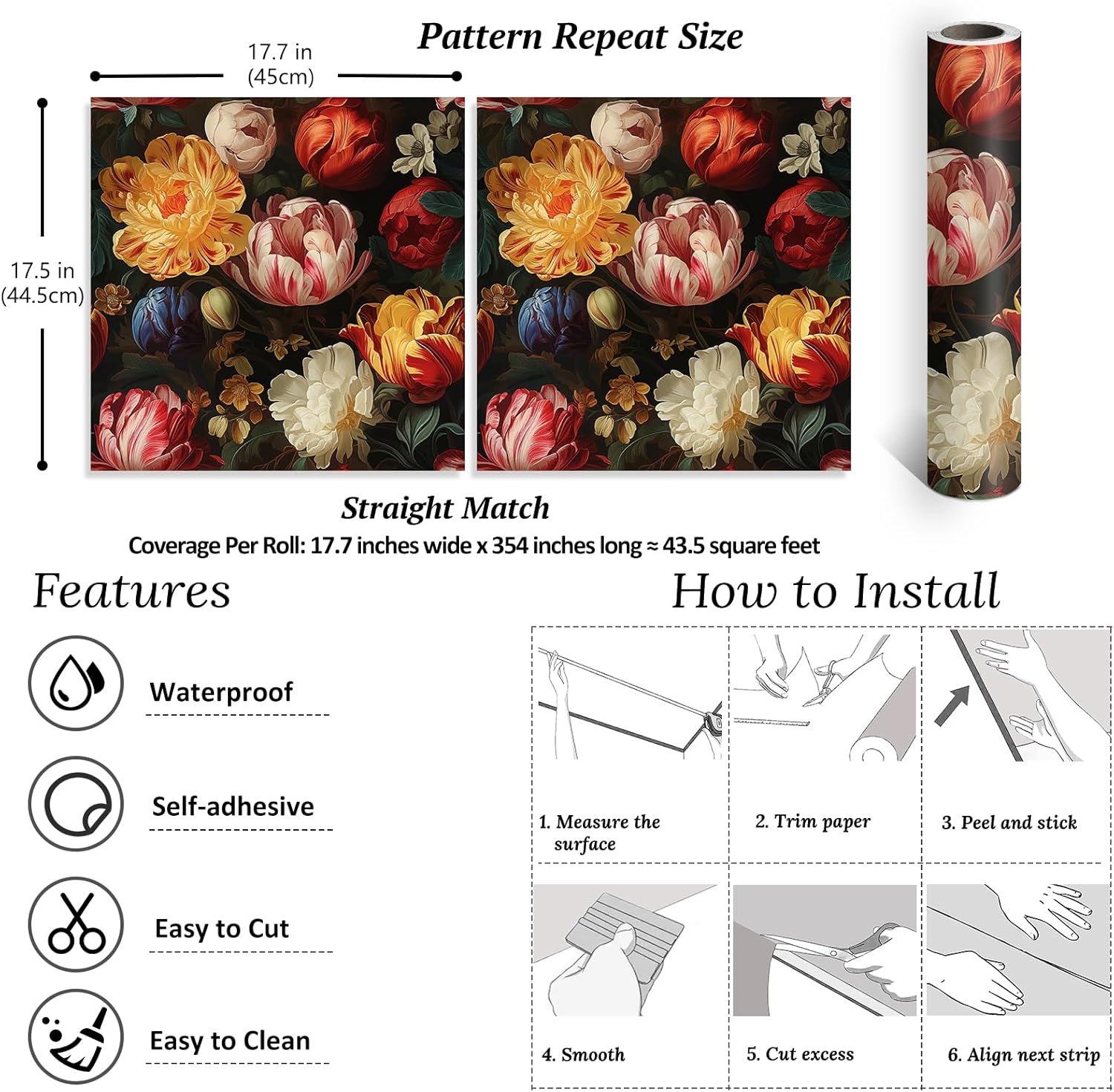 Pattern Repeat Size

17.7 in (45cm)

17.5 in (44.5cm)

Straight Match

Coverage Per Roll: 17.7 inches wide x 354 inches long ≈ 43.5 square feet

Features

Waterproof

Self-adhesive

Easy to Cut

Easy to Clean

How to Install

1. Measure the surface

2. Trim paper

3. Peel and stick

4. Smooth

5. Cut excess

6. Align next strip