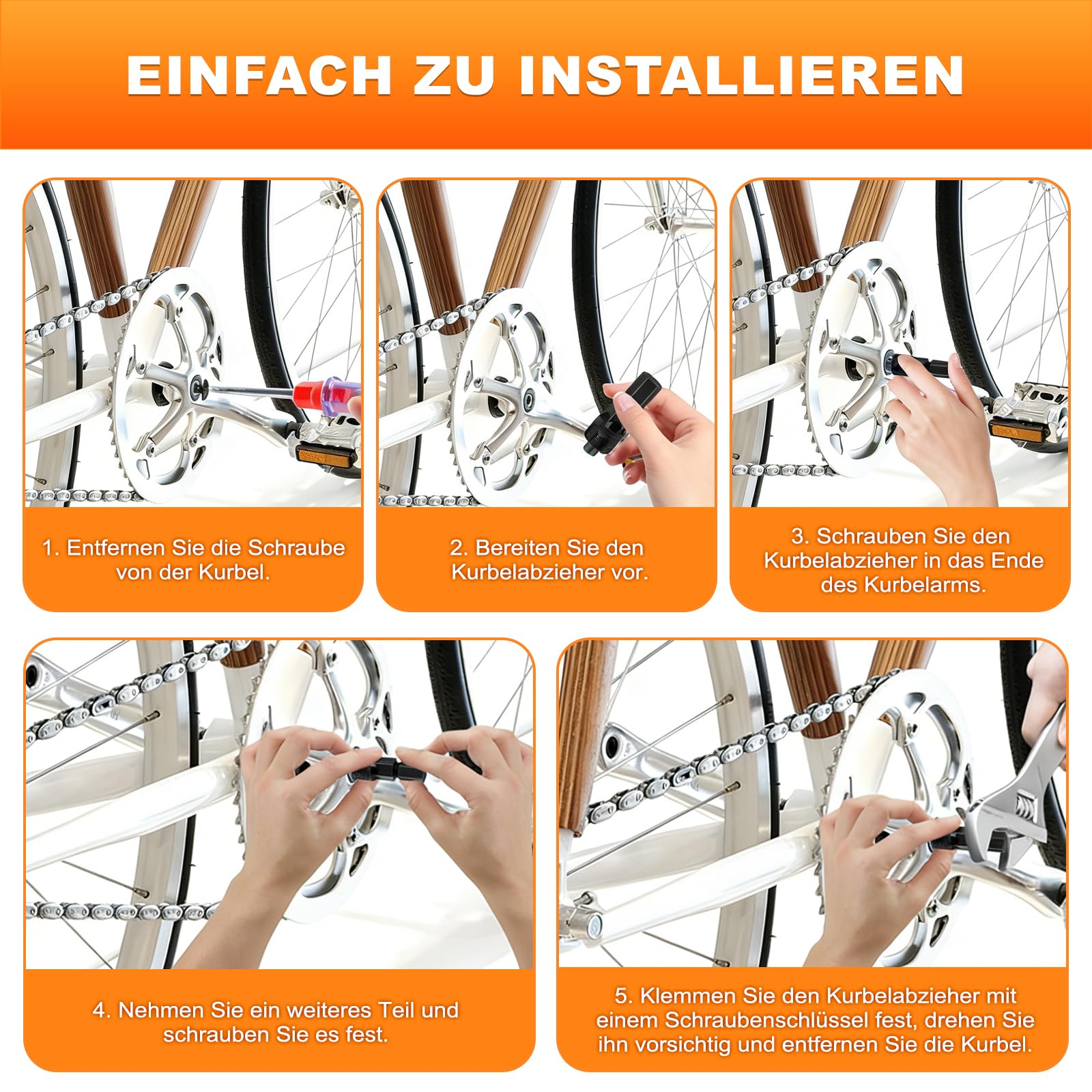 EINFACH ZU INSTALLIEREN

1. Entfernen Sie die Schraube von der Kurbel.

2. Bereiten Sie den Kurbelabzieher vor.

3. Schrauben Sie den Kurbelabzieher in das Ende des Kurbelarms.

4. Nehmen Sie ein weiteres Teil und schrauben Sie es fest.

5. Klemmen Sie den Kurbelabzieher mit einem Schraubenschlüssel fest, drehen Sie ihn vorsichtig und entfernen Sie die Kurbel.