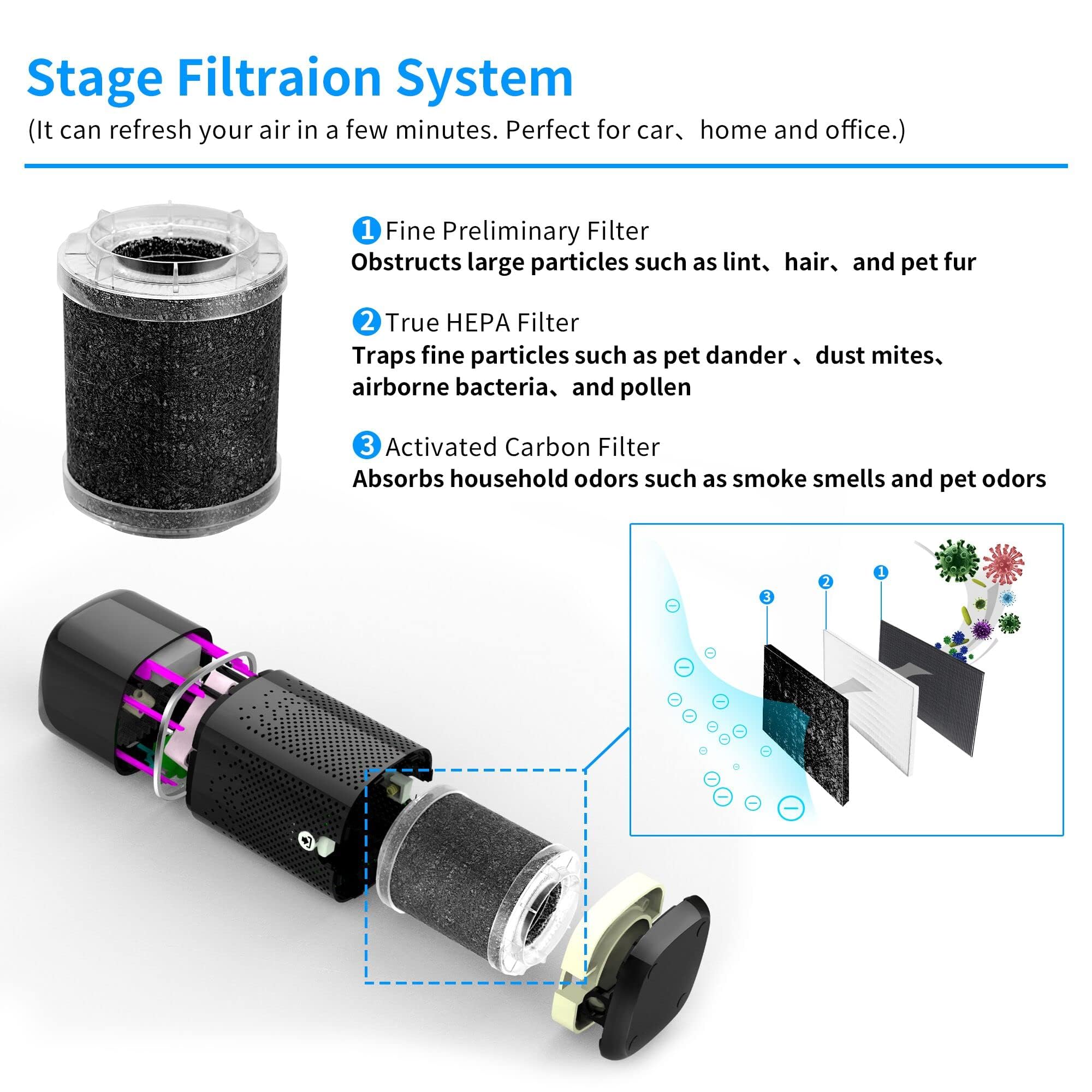 Stage Filtraion System
(It can refresh your air in a few minutes. Perfect for car、home and office.)

1 Fine Preliminary Filter
Obstructs large particles such as lint、hair、and pet fur

2 True HEPA Filter
Traps fine particles such as pet dander 、dust mites、airborne bacteria、and pollen

3 Activated Carbon Filter
Absorbs household odors such as smoke smells and pet odors

3
2
1