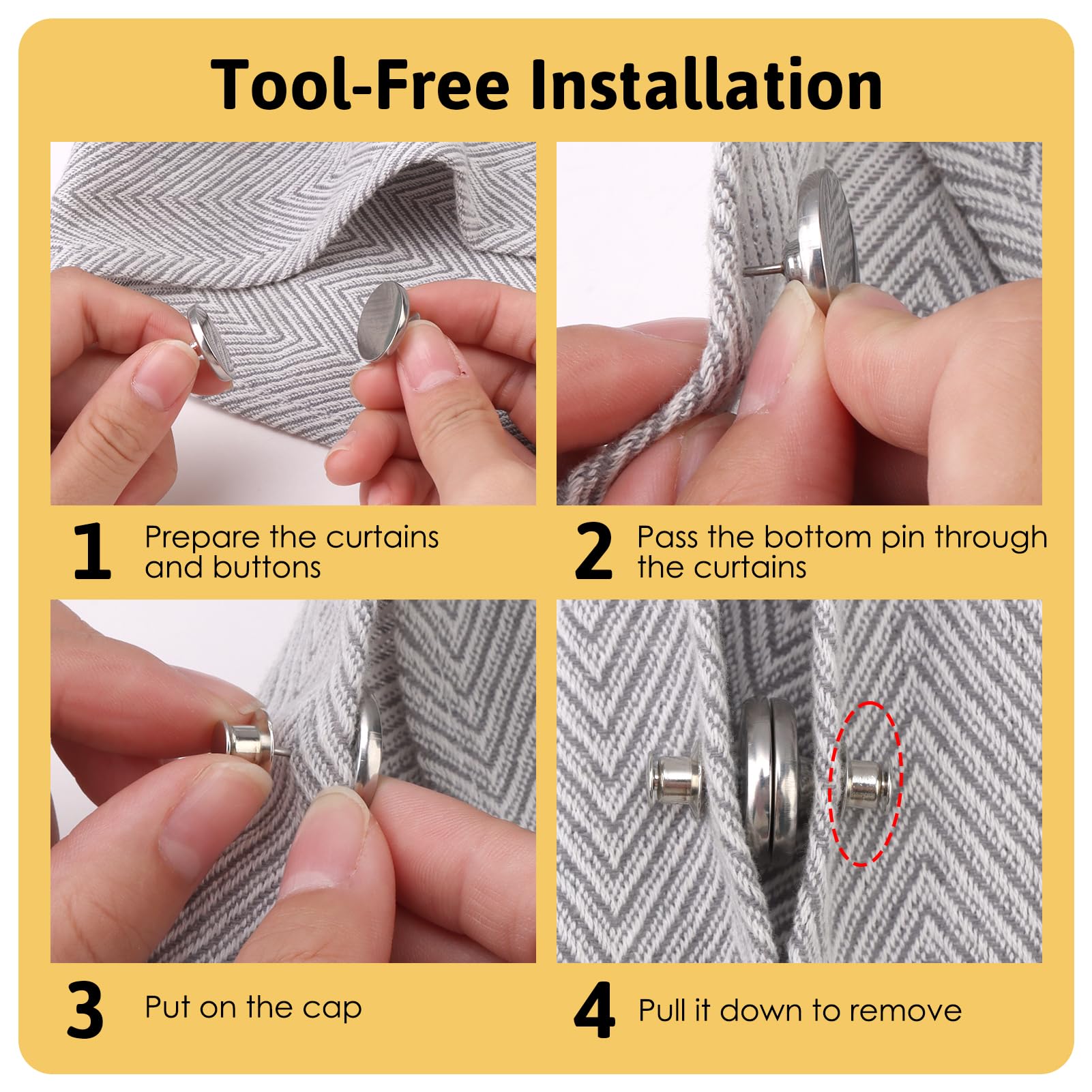 Tool-Free Installation

1 Prepare the curtains and buttons

2 Pass the bottom pin through the curtains

3 Put on the cap

4 Pull it down to remove