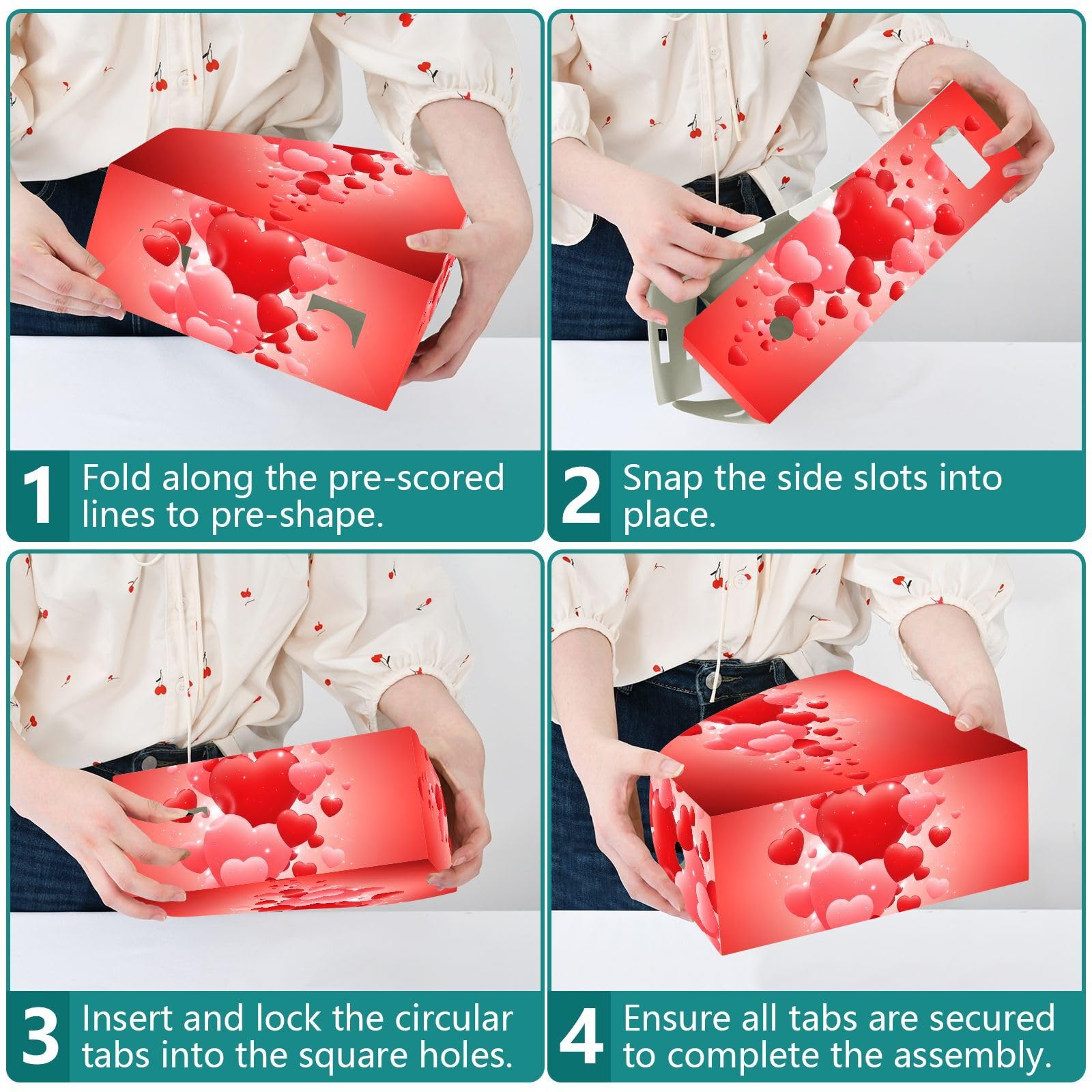 1 Fold along the pre-scored lines to pre-shape.

2 Snap the side slots into place.

3 Insert and lock the circular tabs into the square holes.

4 Ensure all tabs are secured to complete the assembly.