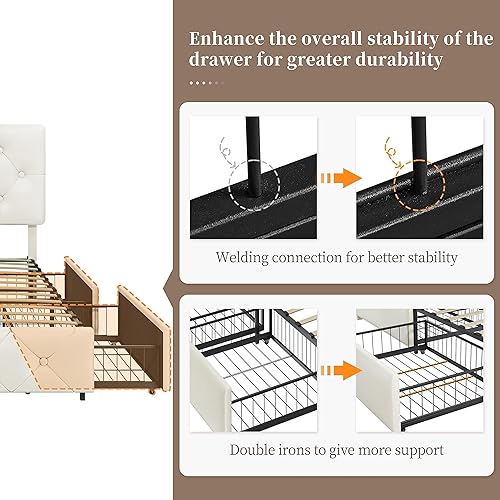 Enhance the overall stability of the drawer for greater durability

Welding connection for better stability

Double irons to give more support