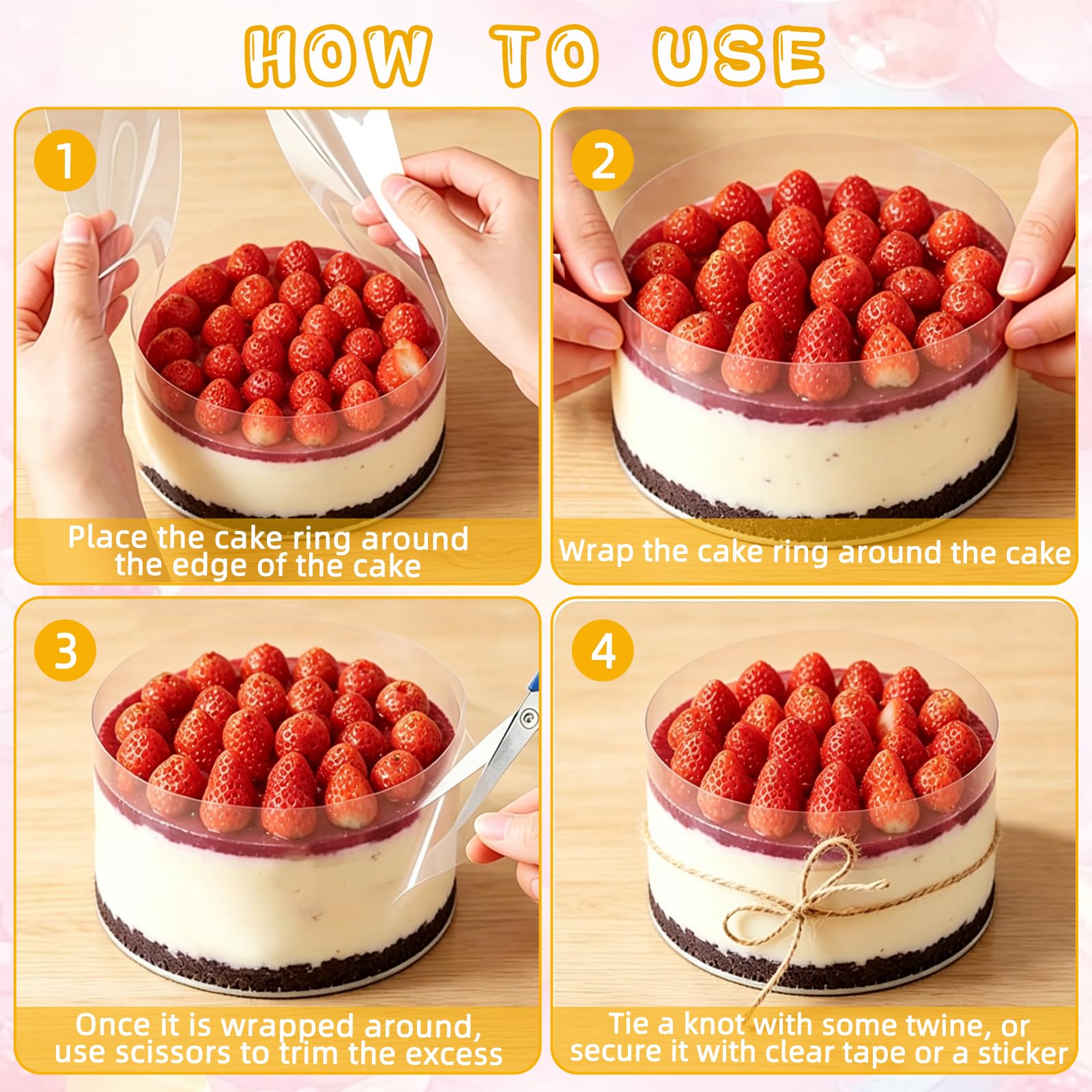 HOW TO USE

1

Place the cake ring around the edge of the cake

2

Wrap the cake ring around the cake

3

Once it is wrapped around, use scissors to trim the excess

4

Tie a knot with some twine, or secure it with clear tape or a sticker