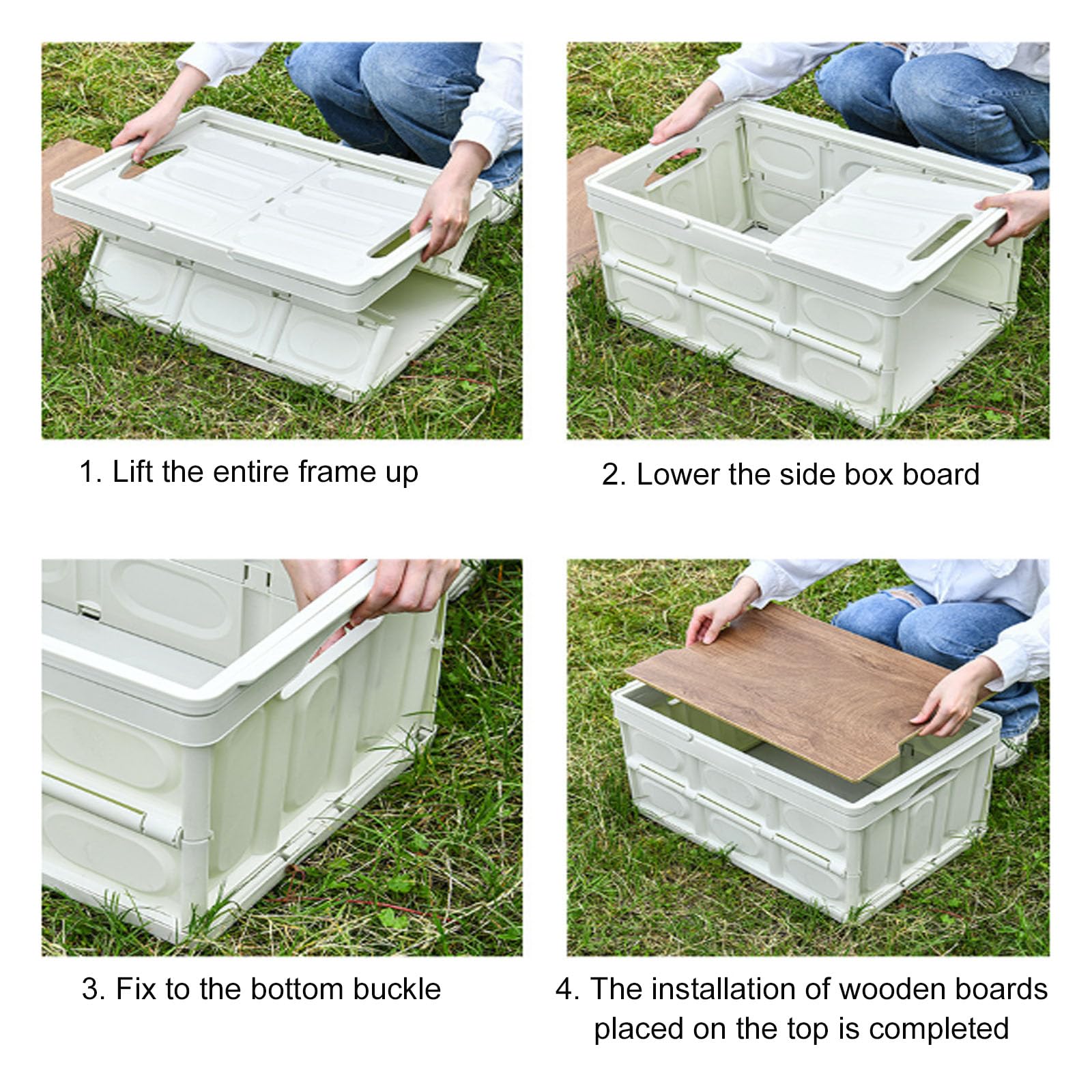 1. Lift the entire frame up

2. Lower the side box board

3. Fix to the bottom buckle

4. The installation of wooden boards placed on the top is completed