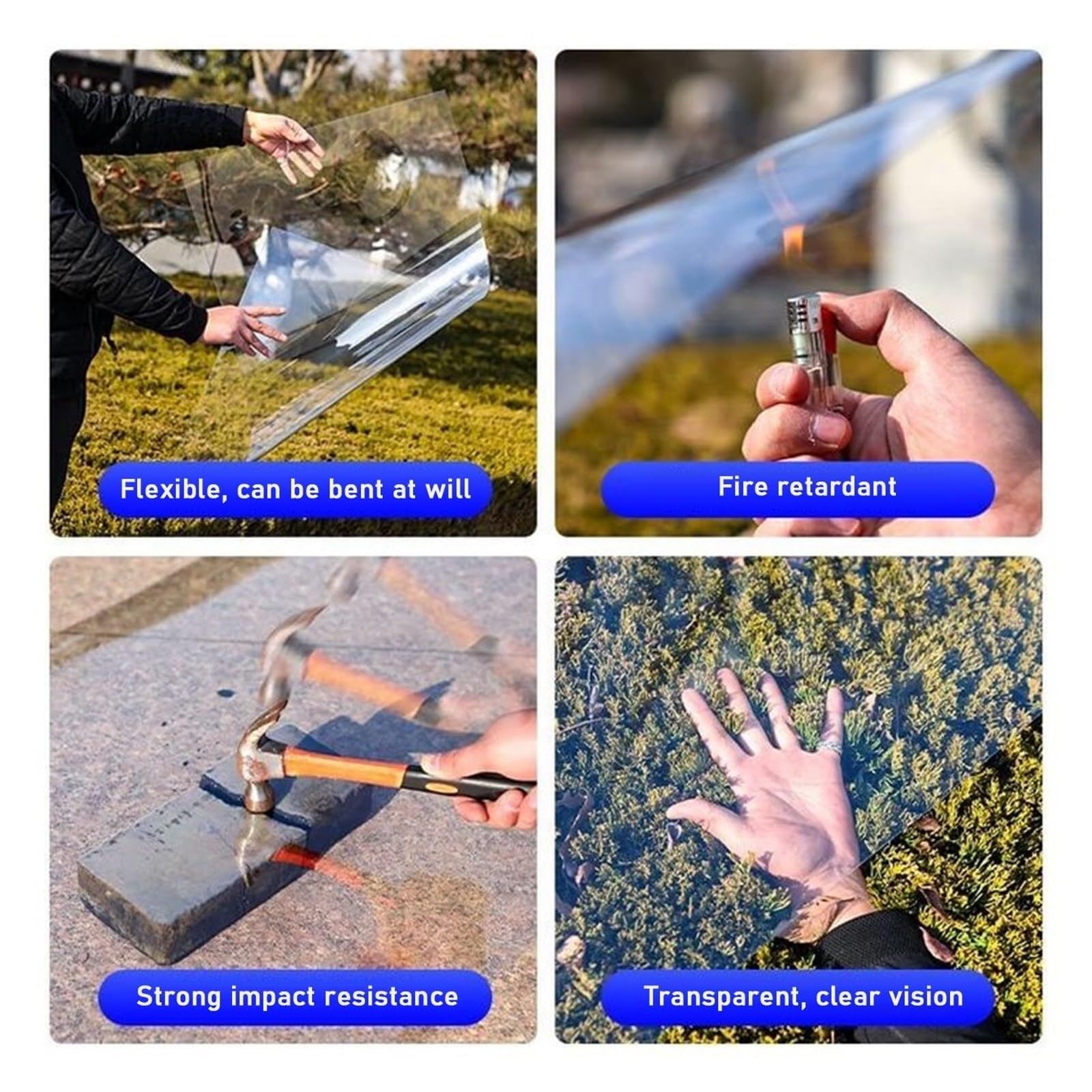 Flexible, can be bent at will

Fire retardant

Strong impact resistance

Transparent, clear vision