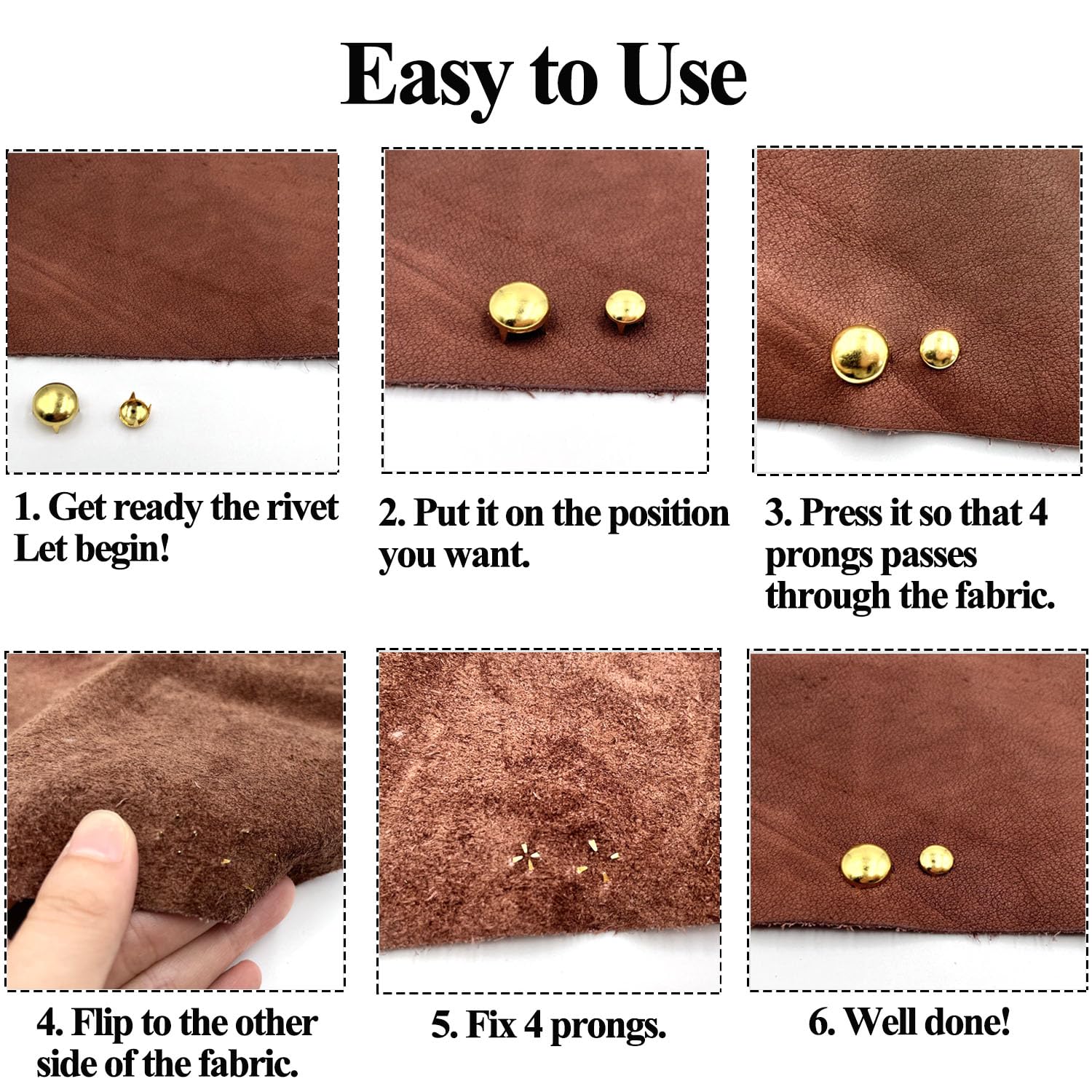 Easy to Use

1. Get ready the rivet Let begin!

2. Put it on the position you want.

3. Press it so that 4 prongs passes through the fabric.

4. Flip to the other side of the fabric.

5. Fix 4 prongs.

6. Well done!