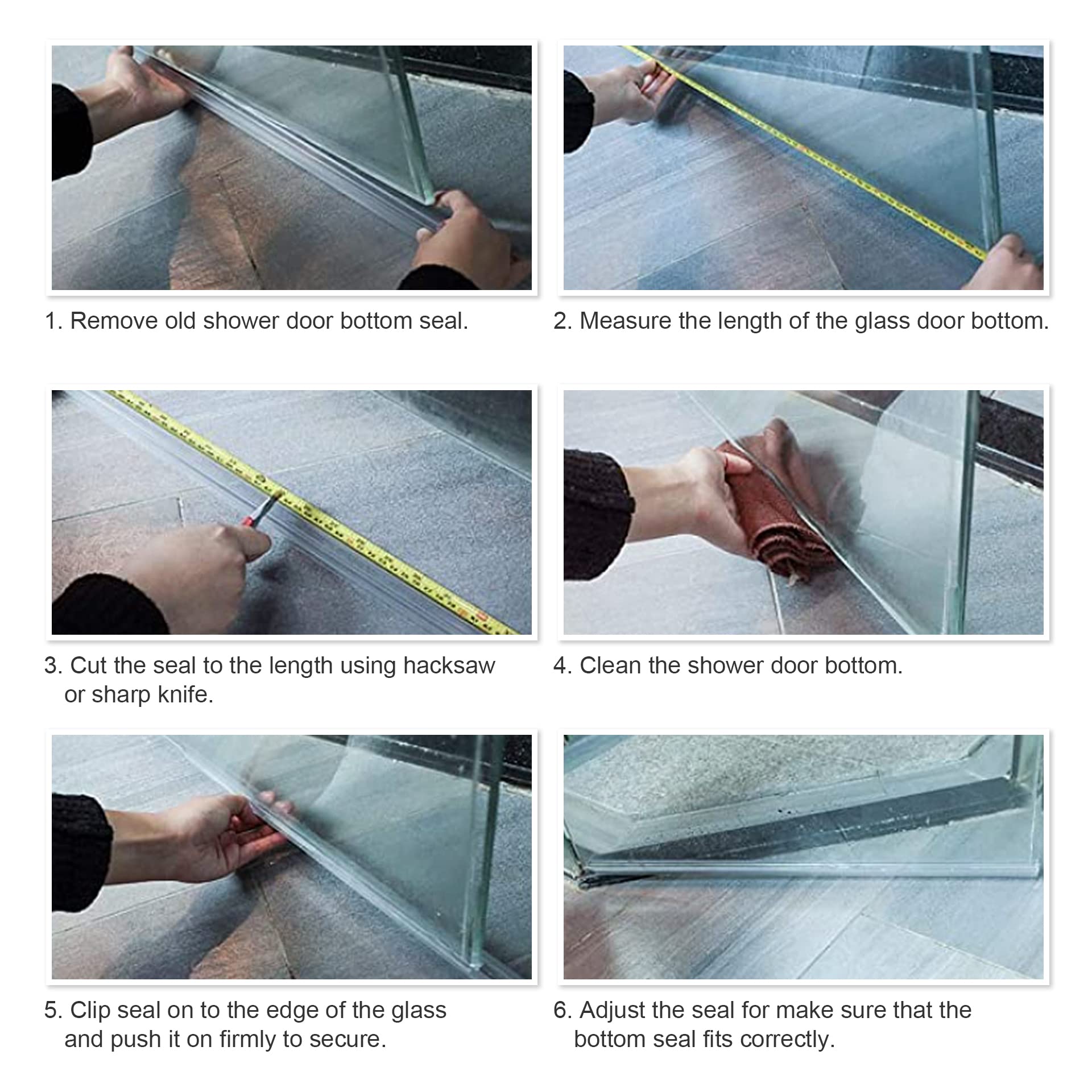 1. Remove old shower door bottom seal.

2. Measure the length of the glass door bottom.

3. Cut the seal to the length using hacksaw or sharp knife.

4. Clean the shower door bottom.

5. Clip seal on to the edge of the glass and push it on firmly to secure.

6. Adjust the seal for make sure that the bottom seal fits correctly.