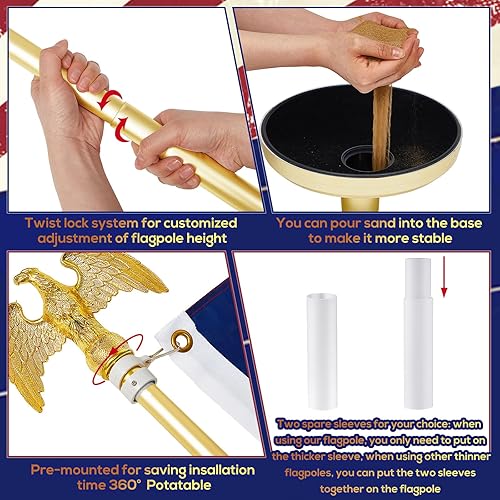 Twist lock system for customized adjustment of flagpole height

You can pour sand into the base to make it more stable

Pre-mounted for saving insallation time 360° Potatable

Two spare sleeves for your choice: when using our flagpole, you only need to put on the thicker sleeve, when using other thinner flagpoles, you can put the two sleeves together on the flagpole