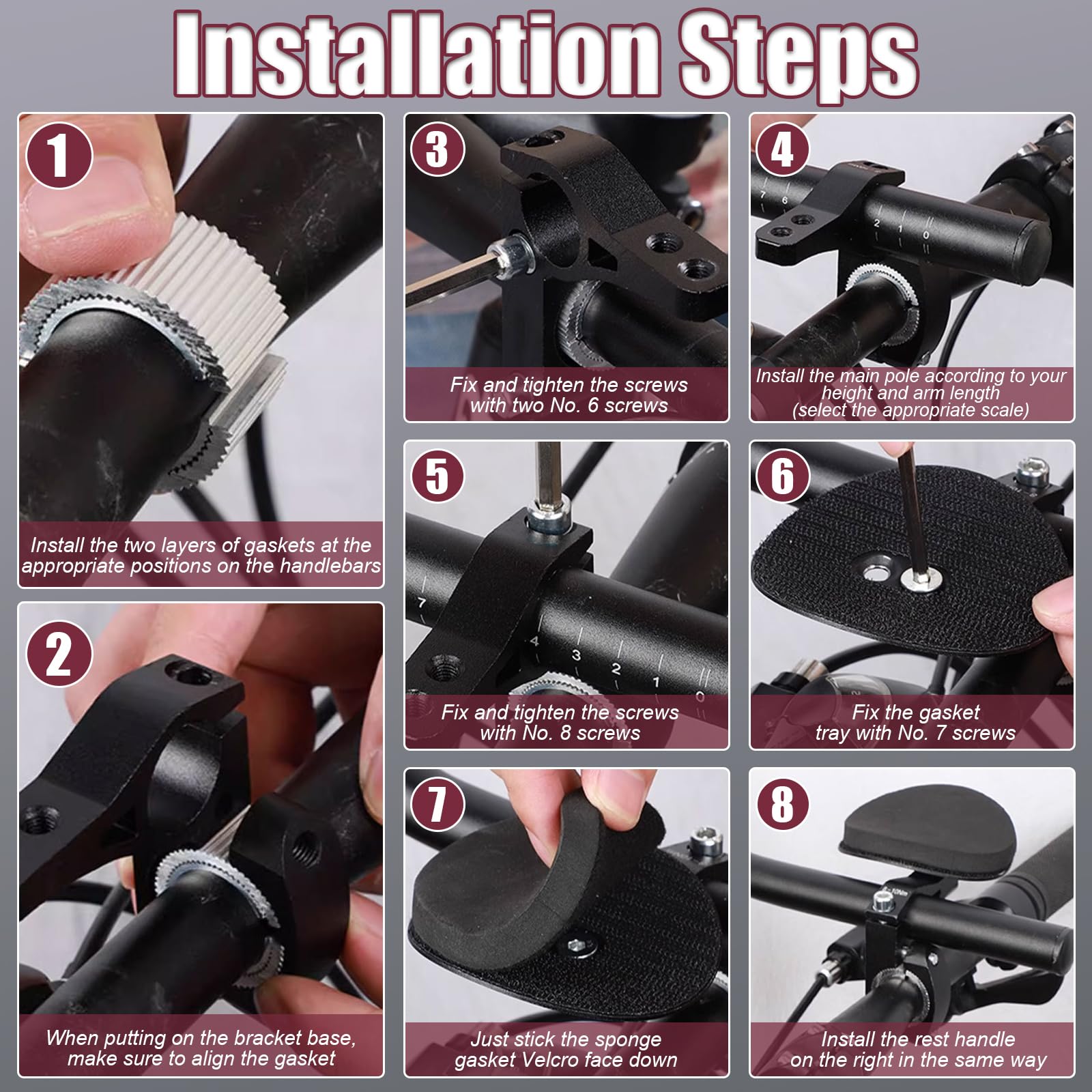 Installation Steps

1

Install the two layers of gaskets at the appropriate positions on the handlebars

2

When putting on the bracket base, make sure to align the gasket

3

Fix and tighten the screws with two No. 6 screws

4

7 6 2 1 0

Install the main pole according to your height and arm length (select the appropriate scale)

5

7 4 3 2 1 0

Fix and tighten the screws with No. 8 screws

6

Fix the gasket tray with No. 7 screws

7

Just stick the sponge gasket Velcro face down

8

Install the rest handle on the right in the same way