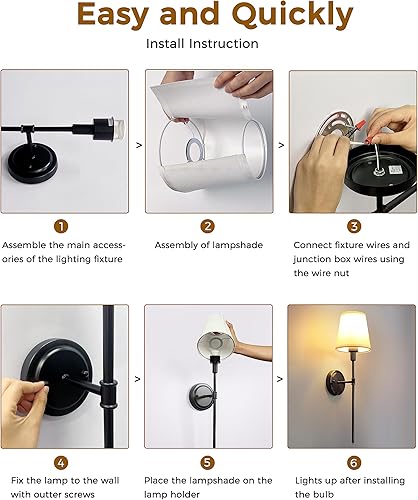 Easy and Quickly

Install Instruction

>

>

1

Assemble the main accessories of the lighting fixture

2

Assembly of lampshade

3

Connect fixture wires and junction box wires using the wire nut

>

>

4

Fix the lamp to the wall with outter screws

5

Place the lampshade on the lamp holder

6

Lights up after installing the bulb