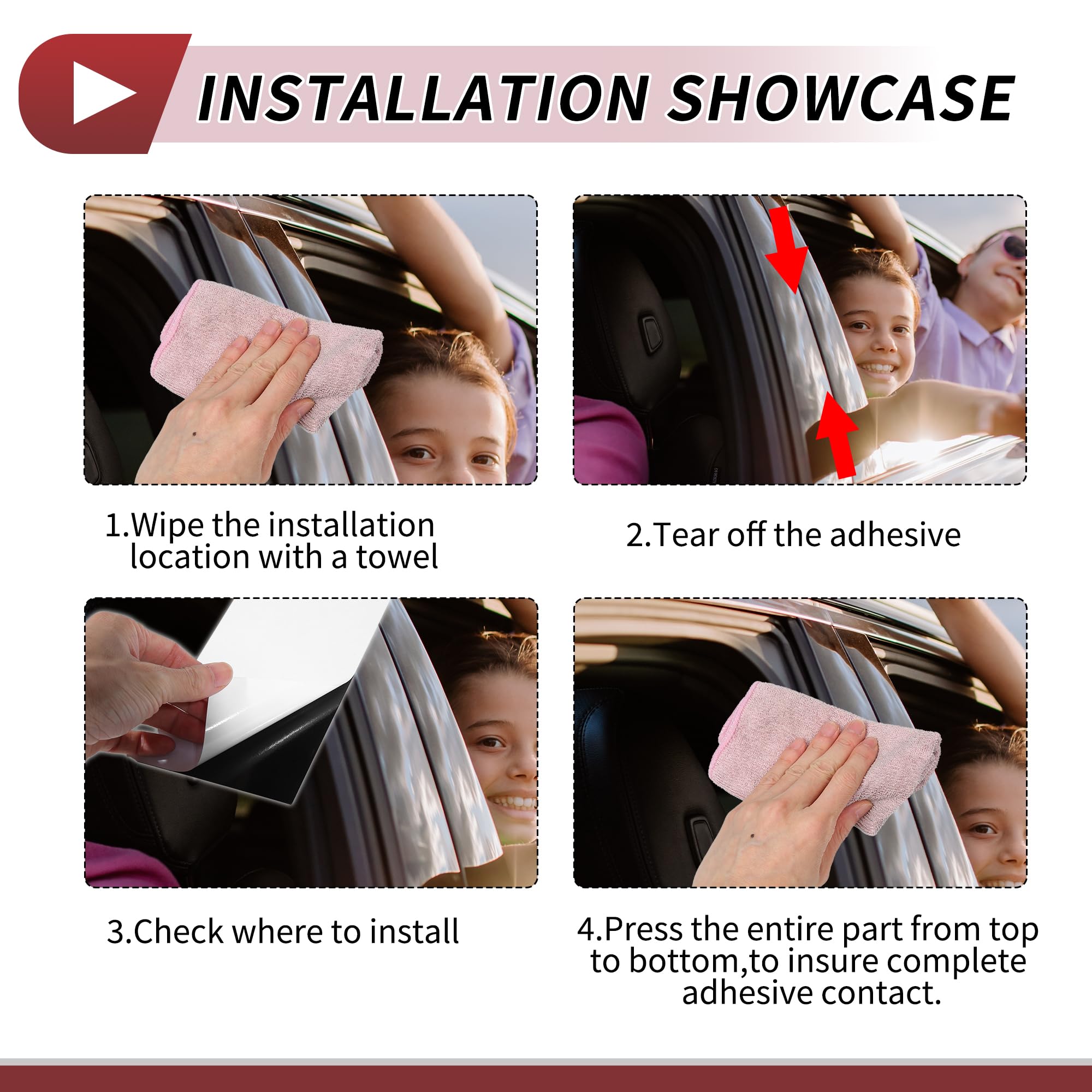 INSTALLATION SHOWCASE

1.Wipe the installation location with a towel

2.Tear off the adhesive

3.Check where to install

4.Press the entire part from top to bottom,to insure complete adhesive contact.