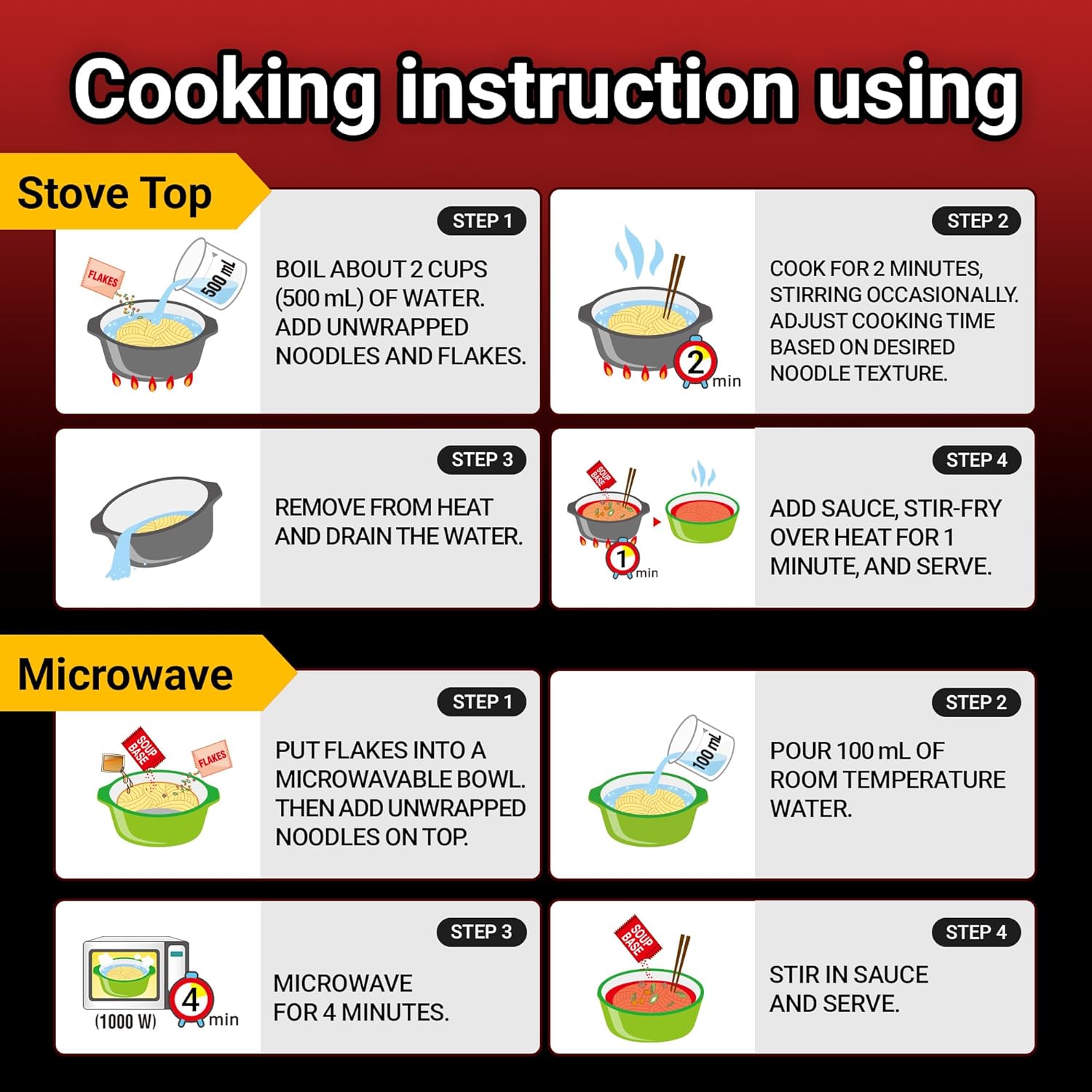 Cooking instruction using

Stove Top

STEP 1

FLAKES

500 mL

BOIL ABOUT 2 CUPS (500 mL) OF WATER. ADD UNWRAPPED NOODLES AND FLAKES.

STEP 2

2 min

COOK FOR 2 MINUTES, STIRRING OCCASIONALLY. ADJUST COOKING TIME BASED ON DESIRED NOODLE TEXTURE.

STEP 3

REMOVE FROM HEAT AND DRAIN THE WATER.

STEP 4

SOUP BASE

1 min

ADD SAUCE, STIR-FRY OVER HEAT FOR 1 MINUTE, AND SERVE.

Microwave

STEP 1

SOUP BASE

FLAKES

PUT FLAKES INTO A MICROWAVABLE BOWL. THEN ADD UNWRAPPED NOODLES ON TOP.

STEP 2

100 mL

POUR 100 mL OF ROOM TEMPERATURE WATER.

STEP 3

(1000 W)

4 min

MICROWAVE FOR 4 MINUTES.

STEP 4

SOUP BASE

STIR IN SAUCE AND SERVE.