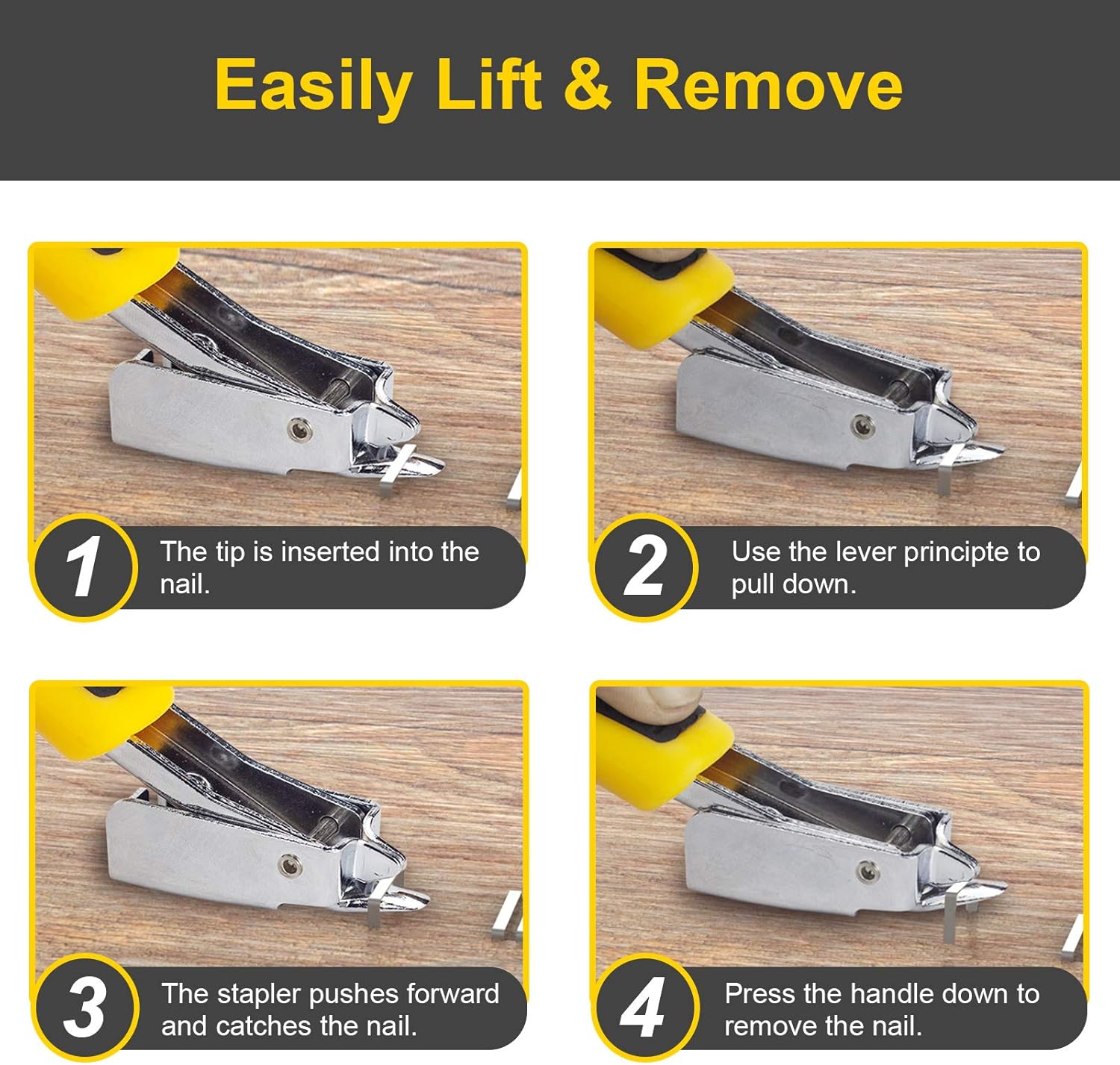 Easily Lift & Remove

1 The tip is inserted into the nail.

2 Use the lever principte to pull down.

3 The stapler pushes forward and catches the nail.

4 Press the handle down to remove the nail.