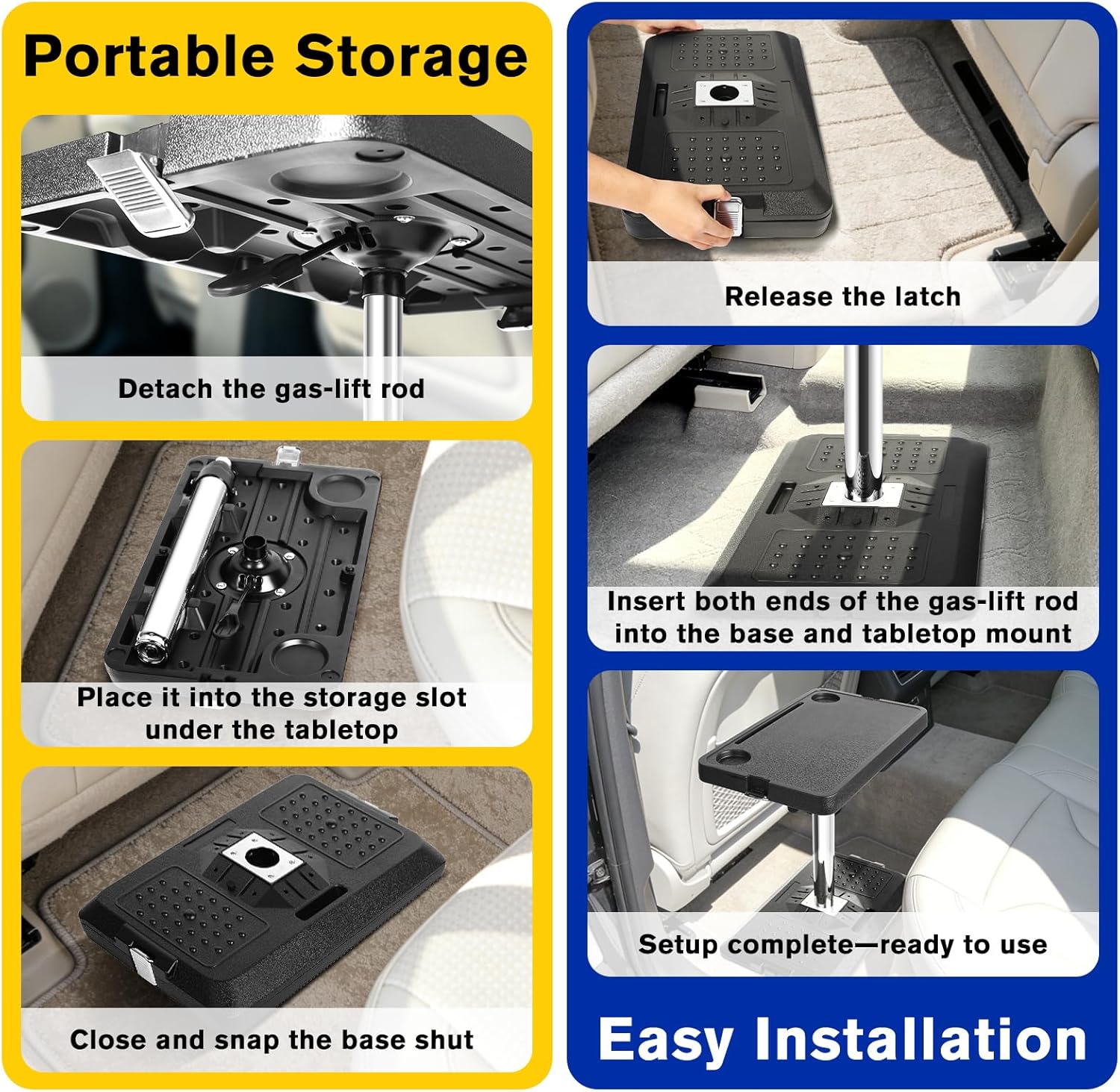 Portable Storage

Detach the gas-lift rod

Place it into the storage slot under the tabletop

Close and snap the base shut

Release the latch

Insert both ends of the gas-lift rod into the base and tabletop mount

Setup complete—ready to use

Easy Installation