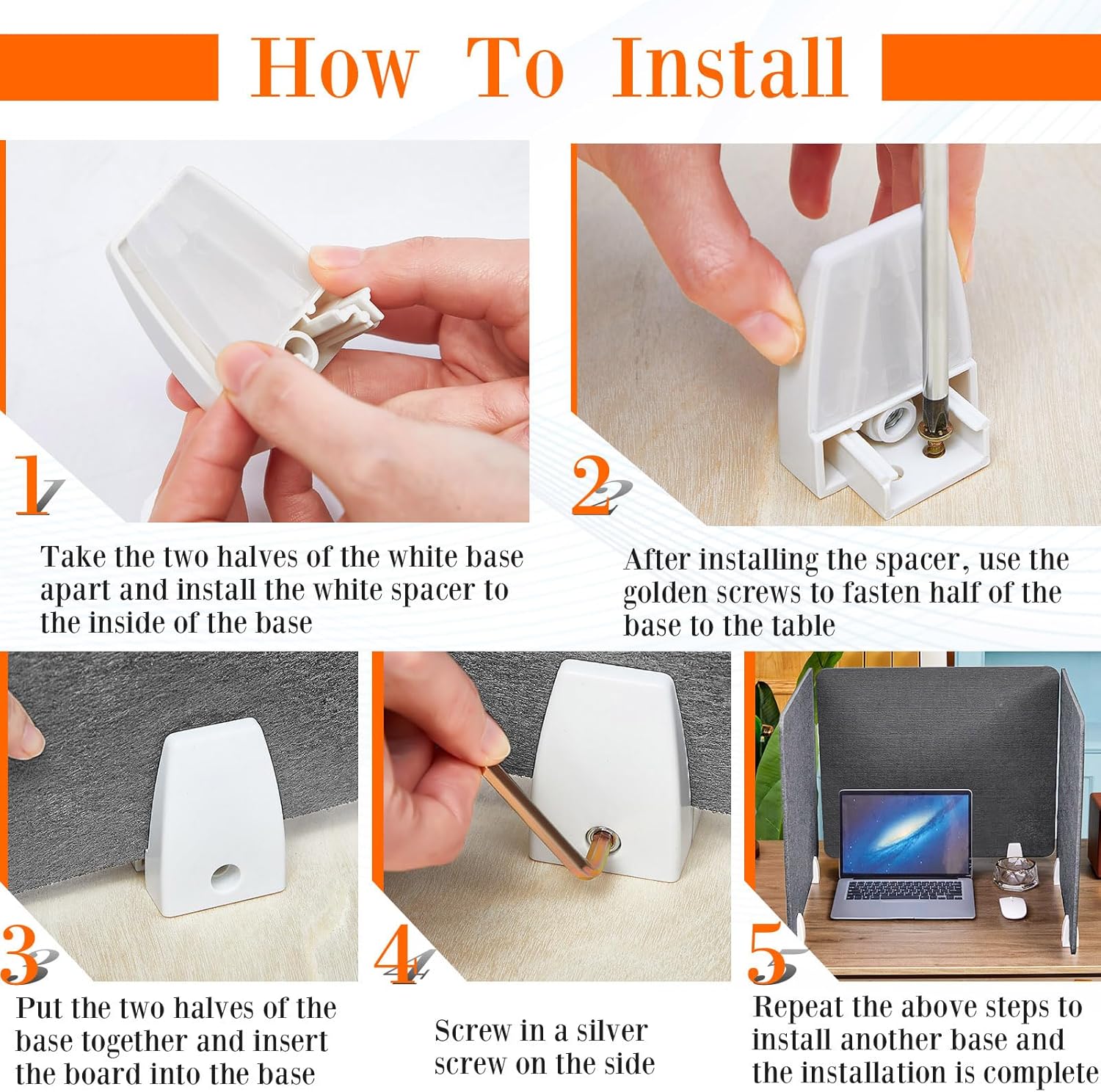 How To Install

1

Take the two halves of the white base apart and install the white spacer to the inside of the base

2

After installing the spacer, use the golden screws to fasten half of the base to the table

3

Put the two halves of the base together and insert the board into the base

4

Screw in a silver screw on the side

5

Repeat the above steps to install another base and the installation is complete