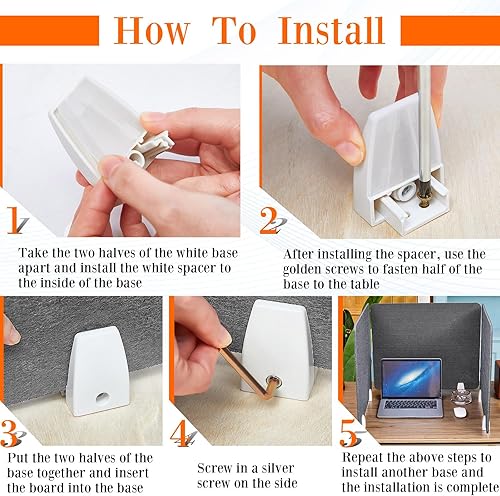 How To Install

1

Take the two halves of the white base apart and install the white spacer to the inside of the base

2

After installing the spacer, use the golden screws to fasten half of the base to the table

3

Put the two halves of the base together and insert the board into the base

4

Screw in a silver screw on the side

5

Repeat the above steps to install another base and the installation is complete