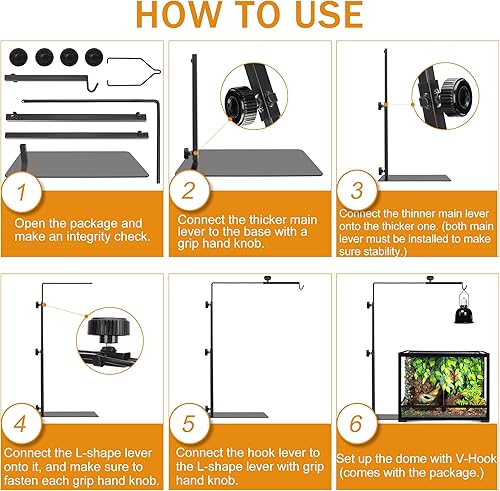 HOW TO USE

1

Open the package and make an integrity check.

2

Connect the thicker main lever to the base with a grip hand knob.

3

Connect the thinner main lever onto the thicker one. (both main lever must be installed to make sure stability.)

4

Connect the L-shape lever onto it, and make sure to fasten each grip hand knob.

5

Connect the hook lever to the L-shape lever with grip hand knob.

6

Set up the dome with V-Hook (comes with the package.)