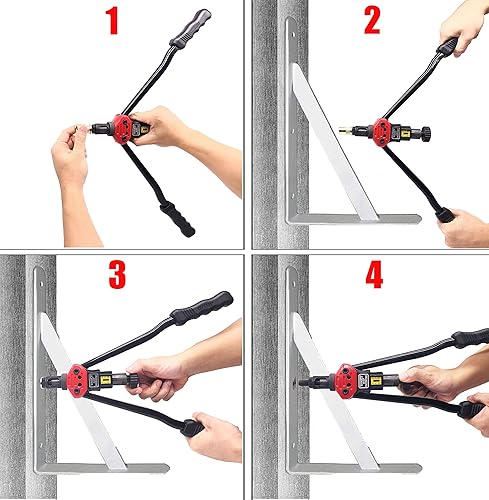 1

2

3

4