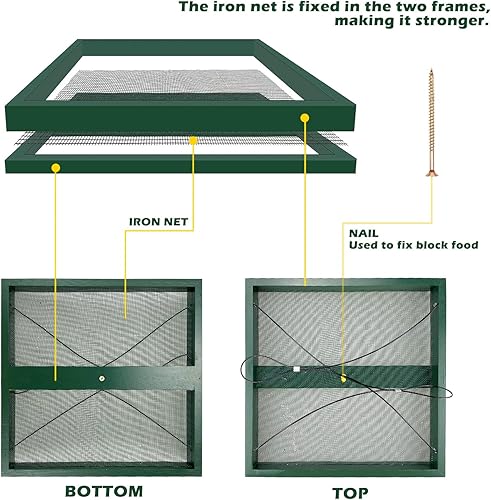 The iron net is fixed in the two frames, making it stronger.

IRON NET

NAIL
Used to fix block food

BOTTOM

TOP