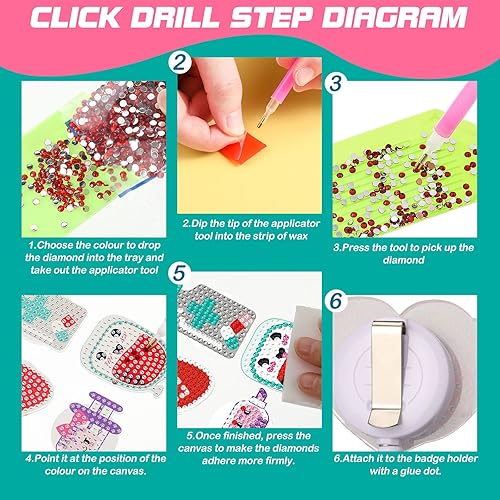 CLICK DRILL STEP DIAGRAM

1.Choose the colour to drop the diamond into the tray and take out the applicator tool

2

2.Dip the tip of the applicator tool into the strip of wax

3

3.Press the tool to pick up the diamond

4.Point it at the position of the colour on the canvas.

5

5.Once finished, press the canvas to make the diamonds adhere more firmly.

6

6.Attach it to the badge holder with a glue dot.