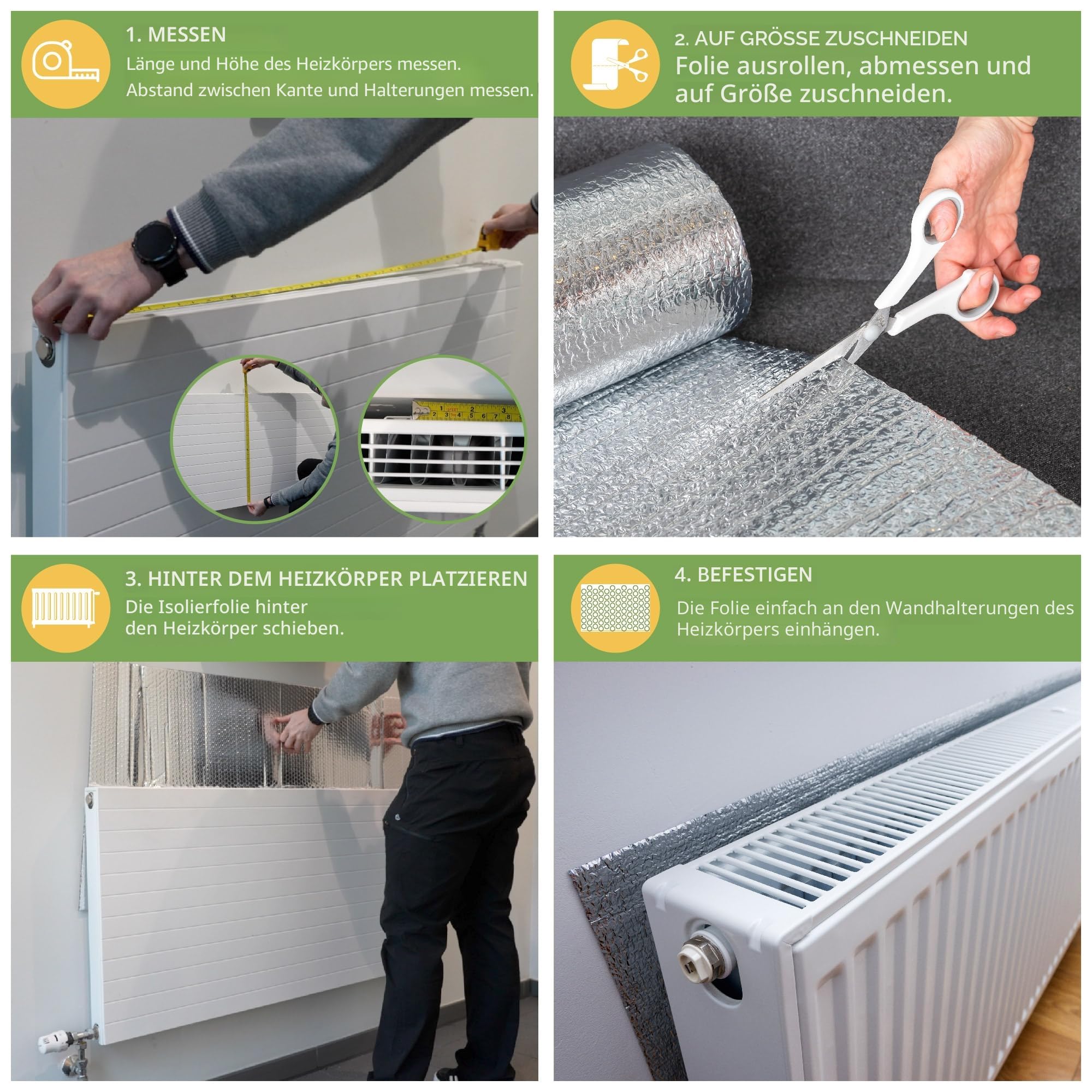 1. MESSEN
Länge und Höhe des Heizkörpers messen.
Abstand zwischen Kante und Halterungen messen.

2. AUF GRÖSSE ZUSCHNEIDEN
Folie ausrollen, abmessen und auf Größe zuschneiden.

3. HINTER DEM HEIZKÖRPER PLATZIEREN
Die Isolierfolie hinter den Heizkörper schieben.

4. BEFESTIGEN
Die Folie einfach an den Wandhalterungen des Heizkörpers einhängen.