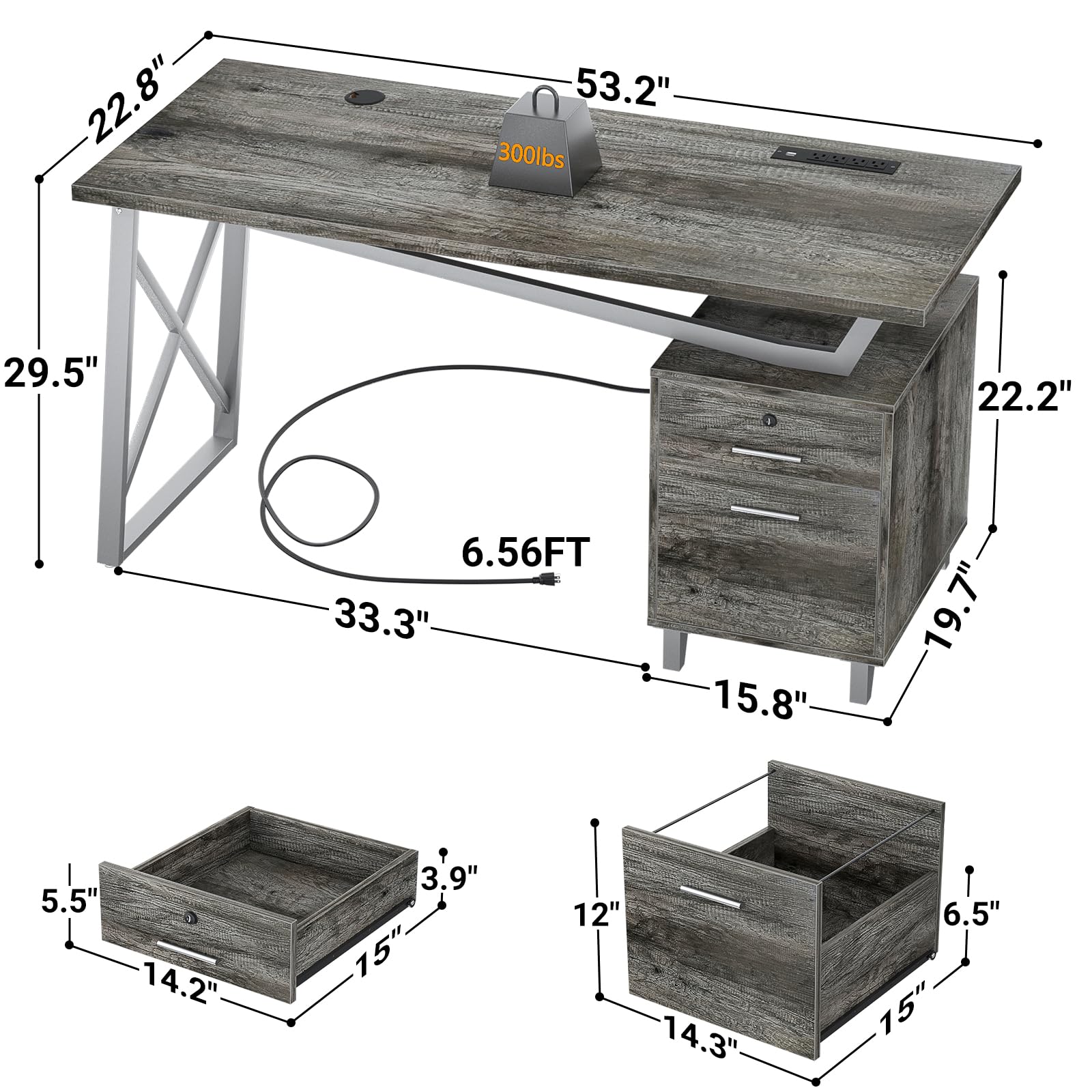 22.8"
53.2"
300lbs
29.5"
22.2"
6.56FT
33.3"
19.7"
15.8"
5.5"
3.9"
14.2"
15"
12"
6.5"
14.3"
15"