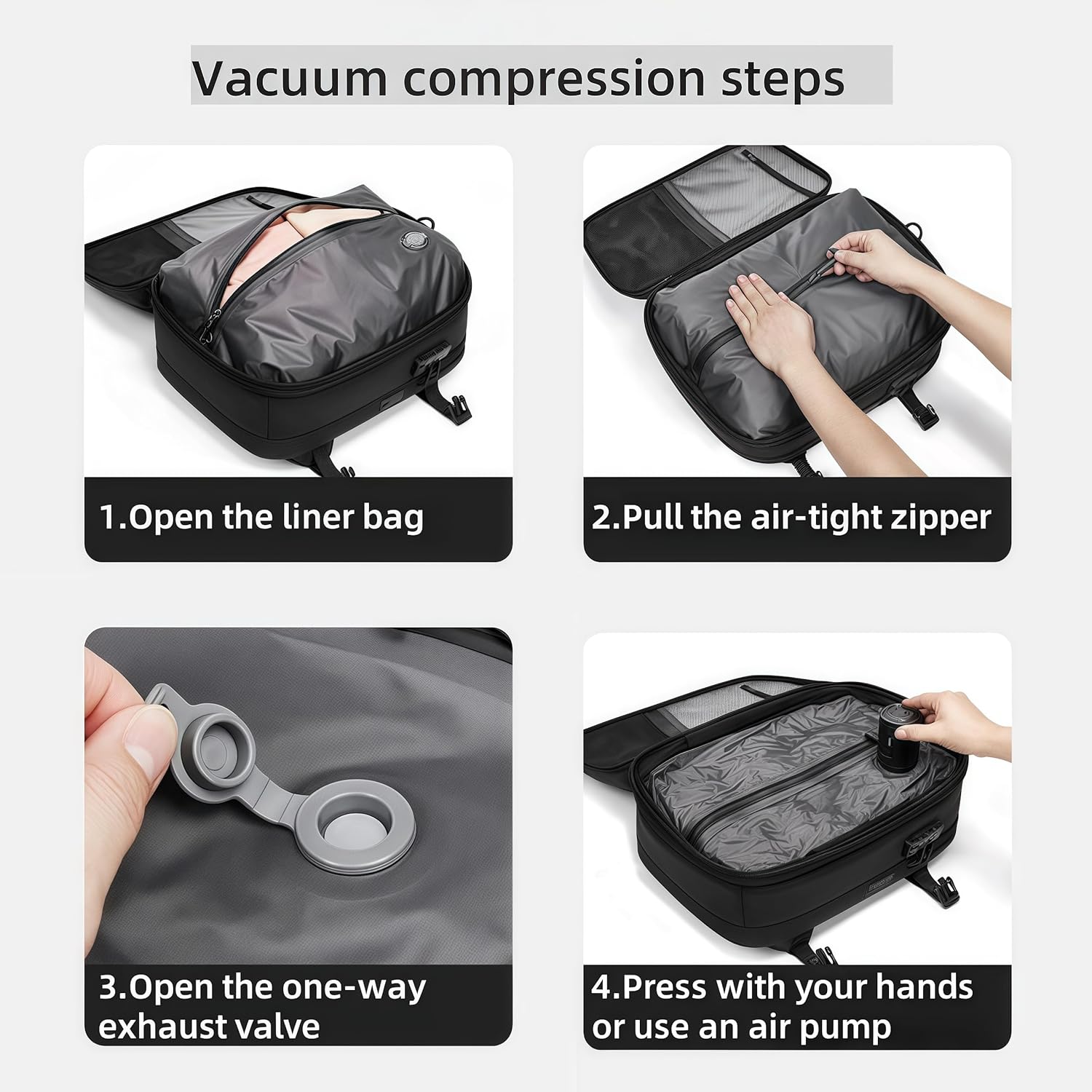 Vacuum compression steps

1.Open the liner bag

2.Pull the air-tight zipper

3.Open the one-way exhaust valve

4.Press with your hands or use an air pump