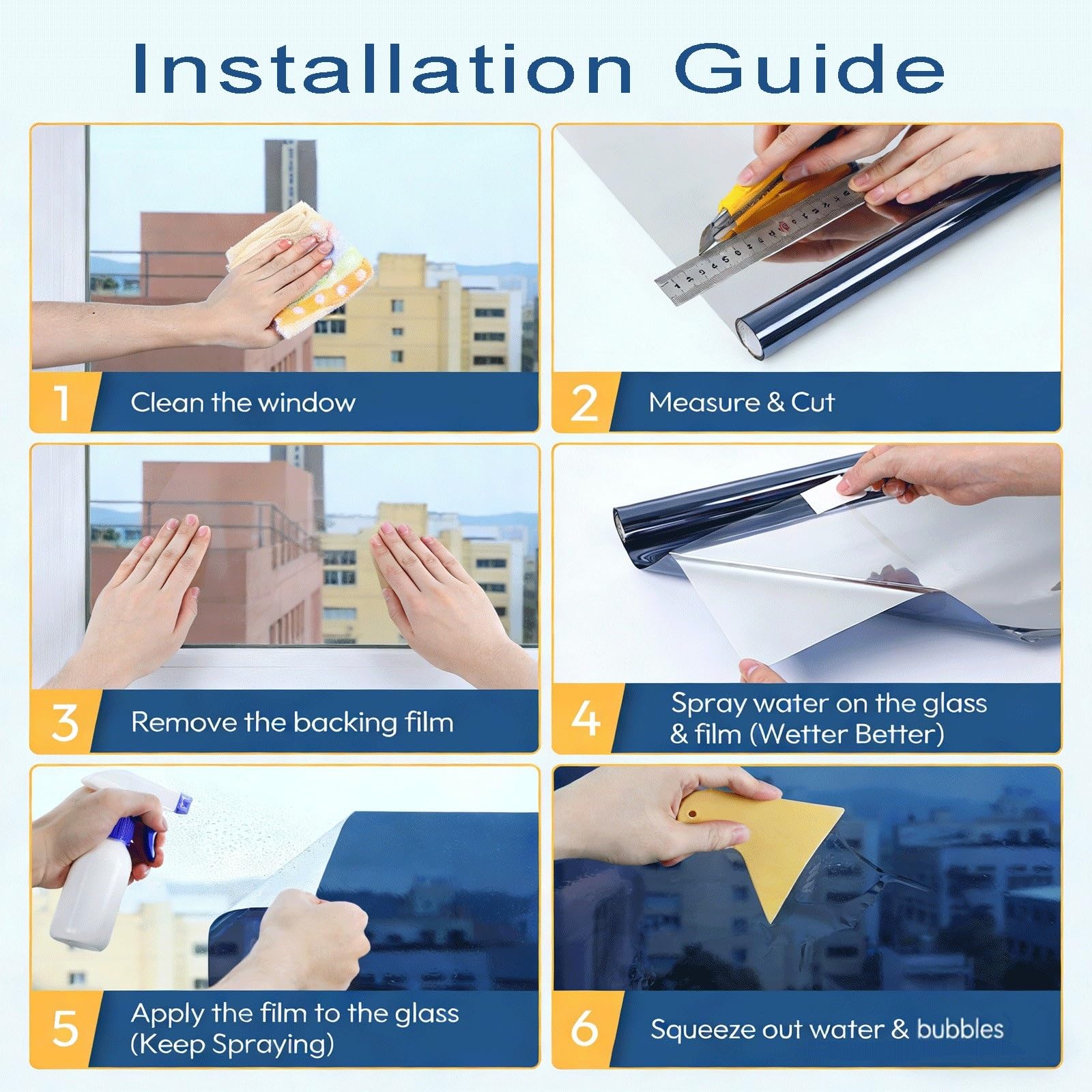 Installation Guide

1 Clean the window

2 Measure & Cut

3 Remove the backing film

4 Spray water on the glass & film (Wetter Better)

5 Apply the film to the glass (Keep Spraying)

6 Squeeze out water & bubbles