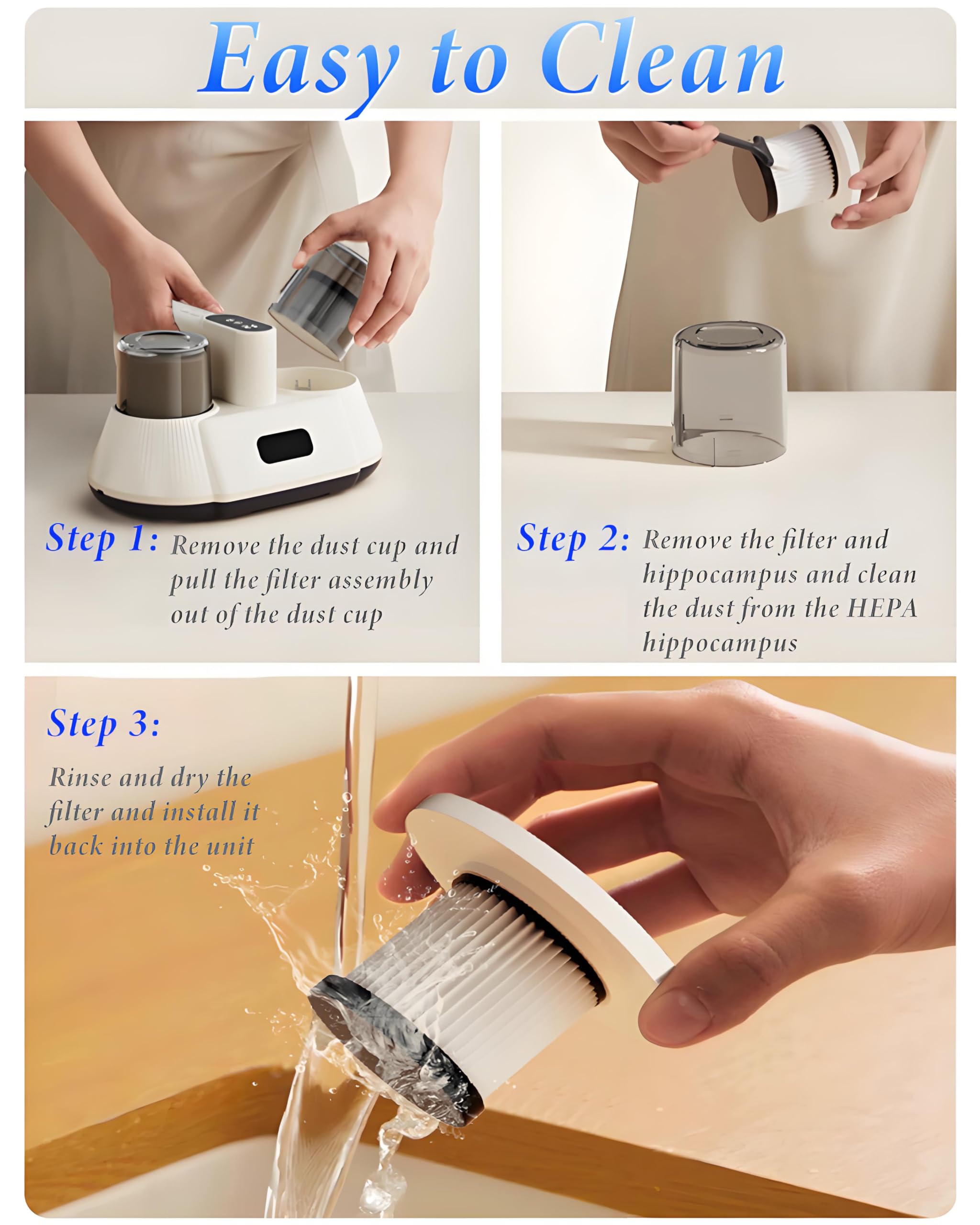 Easy to Clean

Step 1: Remove the dust cup and pull the filter assembly out of the dust cup

Step 2: Remove the filter and hippocampus and clean the dust from the HEPA hippocampus

Step 3:

Rinse and dry the filter and install it back into the unit