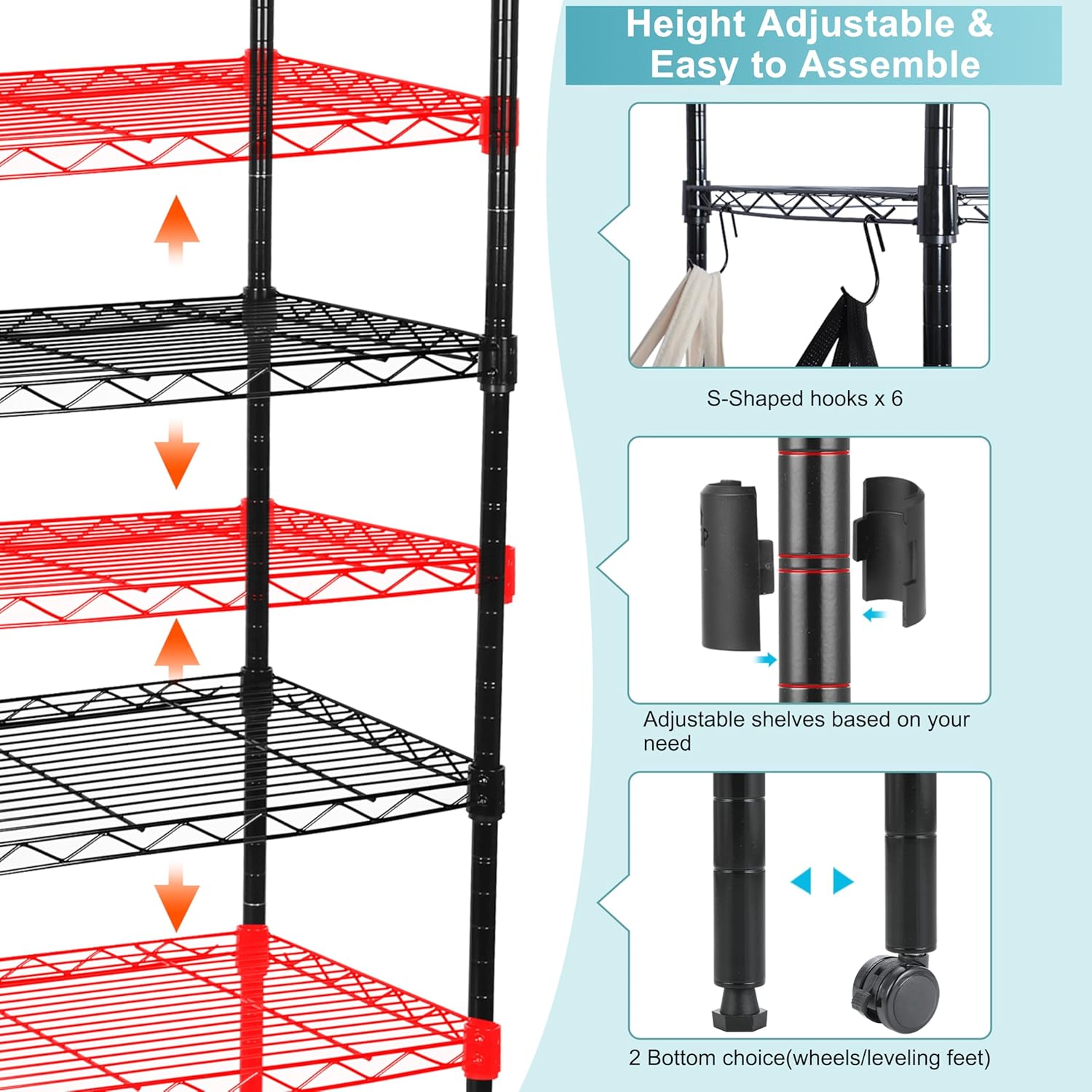 Height Adjustable & Easy to Assemble

S-Shaped hooks x 6

Adjustable shelves based on your need

2 Bottom choice(wheels/leveling feet)