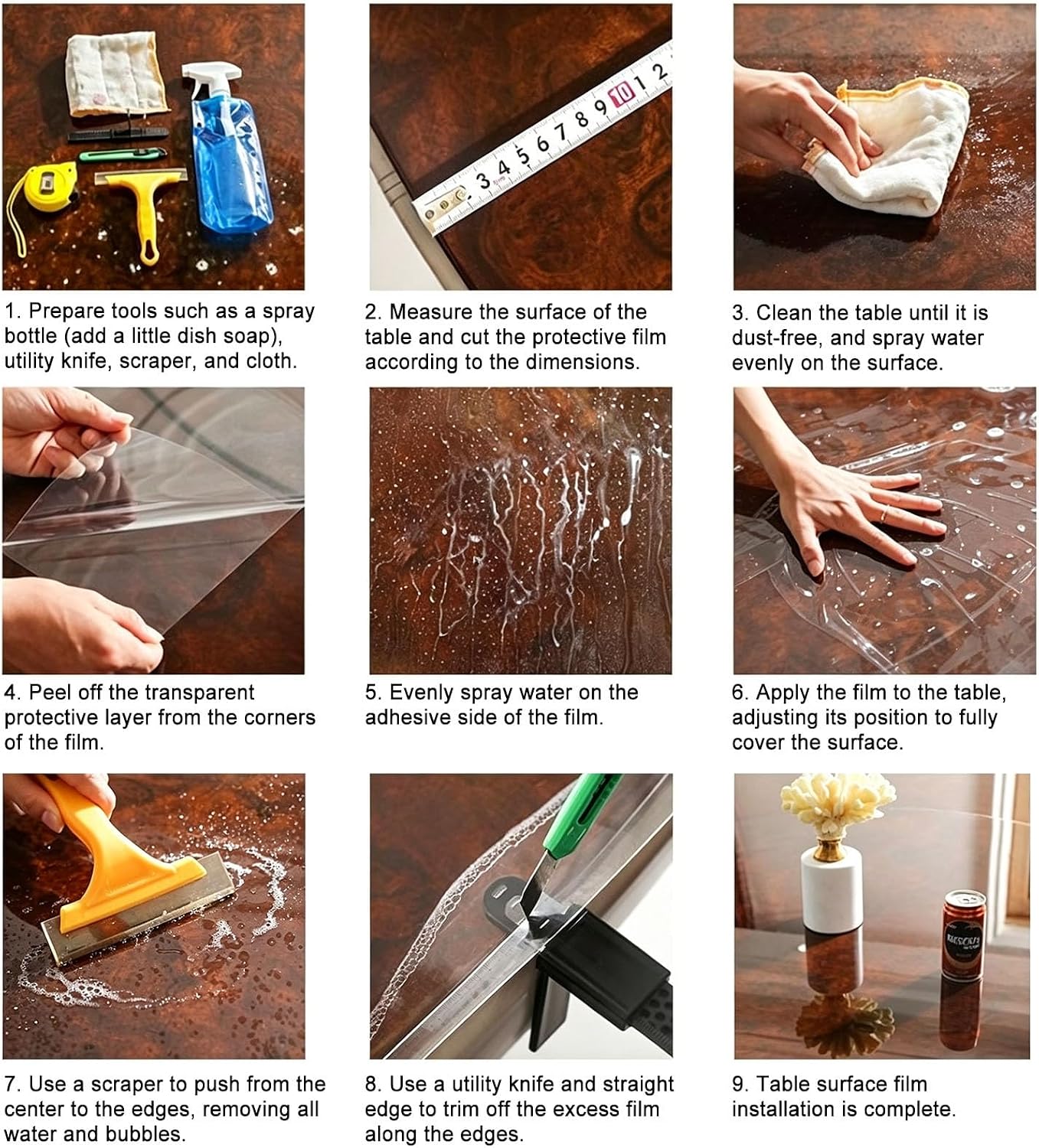 3 4 5 6 7 8 9 10 1 2

1. Prepare tools such as a spray bottle (add a little dish soap), utility knife, scraper, and cloth.

2. Measure the surface of the table and cut the protective film according to the dimensions.

3. Clean the table until it is dust-free, and spray water evenly on the surface.

4. Peel off the transparent protective layer from the corners of the film.

5. Evenly spray water on the adhesive side of the film.

6. Apply the film to the table, adjusting its position to fully cover the surface.

7. Use a scraper to push from the center to the edges, removing all water and bubbles.

8. Use a utility knife and straight edge to trim off the excess film along the edges.

9. Table surface film installation is complete.