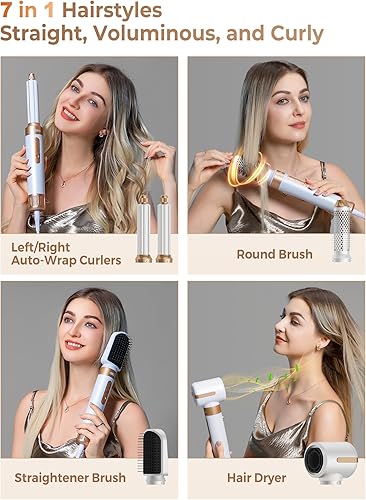 7 in 1 Hairstyles
Straight, Voluminous, and Curly

Left/Right
Auto-Wrap Curlers

Round Brush

Straightener Brush

Hair Dryer