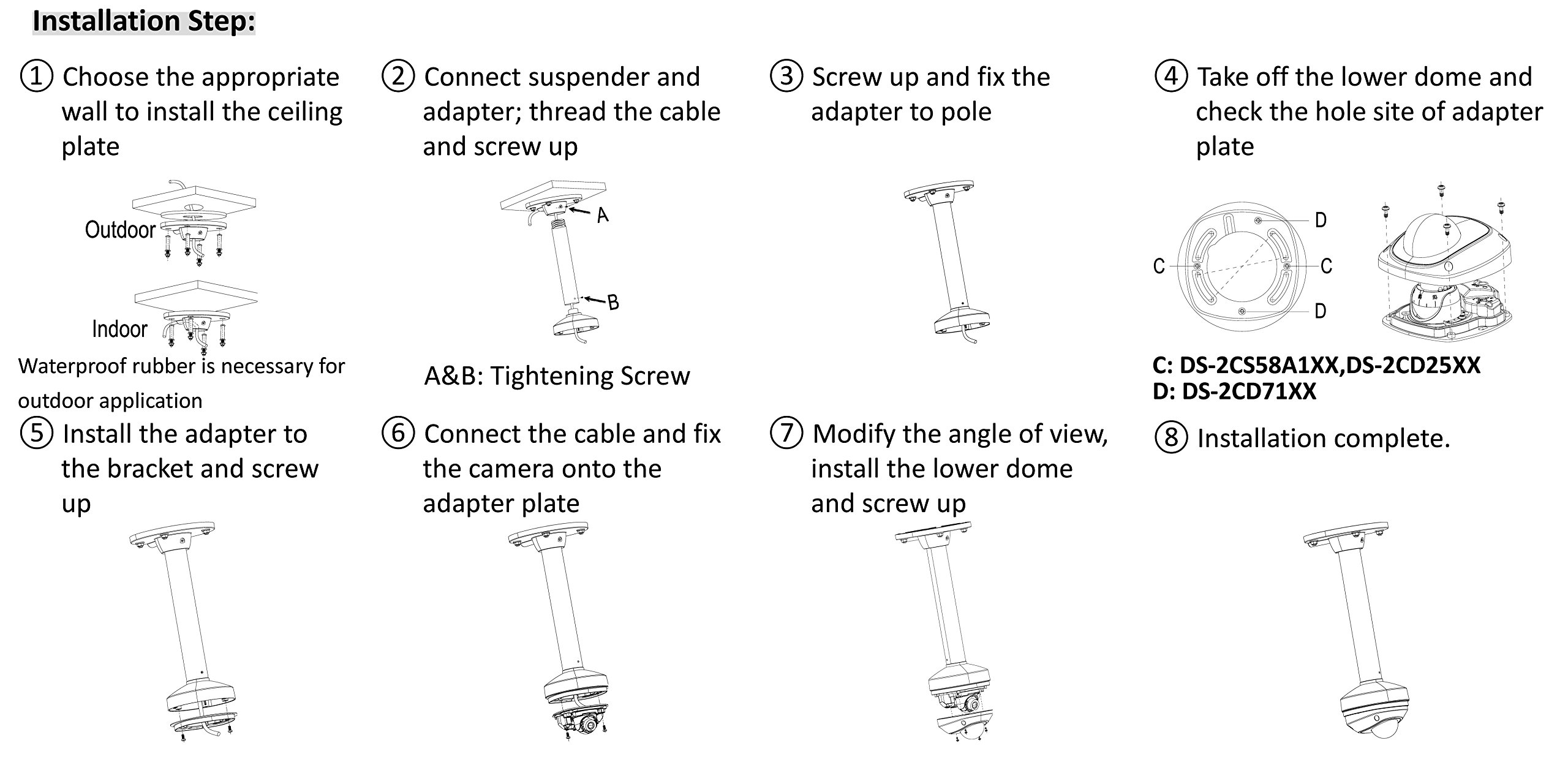 Installation Step:

① Choose the appropriate wall to install the ceiling plate

Outdoor

Indoor

Waterproof rubber is necessary for outdoor application

② Connect suspender and adapter; thread the cable and screw up

A

B

A&B: Tightening Screw

③ Screw up and fix the adapter to pole

④ Take off the lower dome and check the hole site of adapter plate

D

C

C

D

C: DS-2CS58A1XX,DS-2CD25XX
D: DS-2CD71XX

⑤ Install the adapter to the bracket and screw up

⑥ Connect the cable and fix the camera onto the adapter plate

⑦ Modify the angle of view, install the lower dome and screw up

⑧ Installation complete.