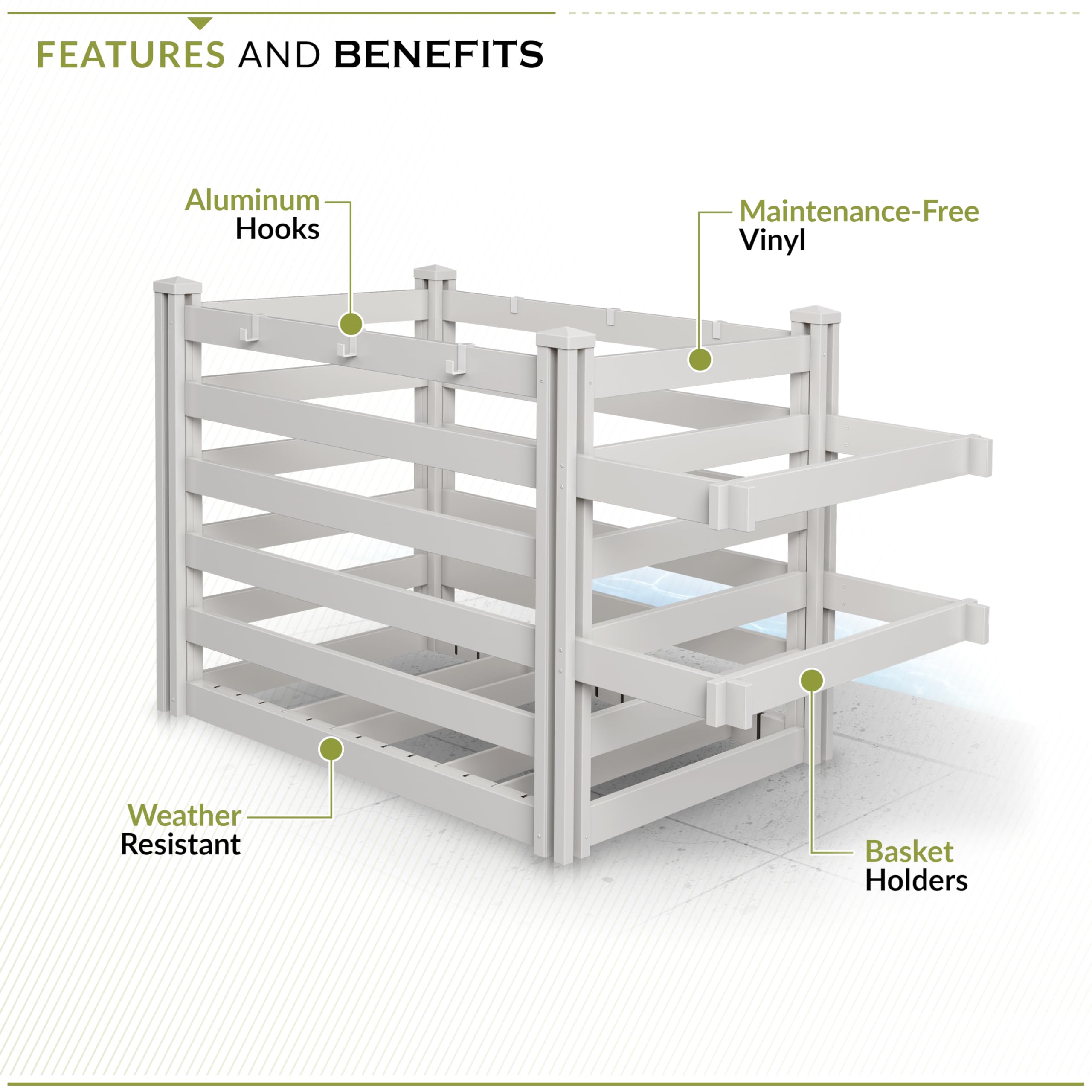 FEATURES AND BENEFITS

Aluminum Hooks

Maintenance-Free Vinyl

Weather Resistant

Basket Holders