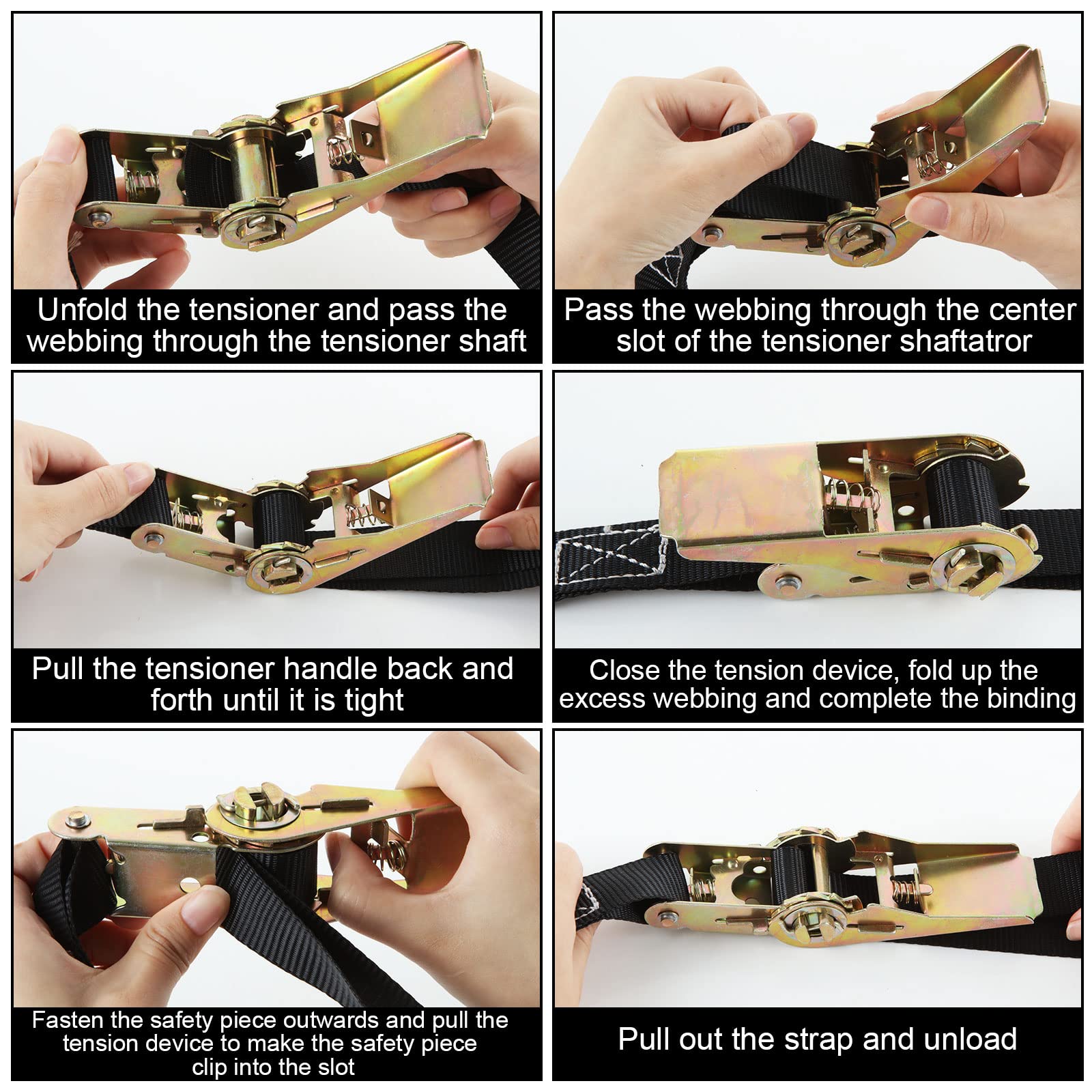 Unfold the tensioner and pass the webbing through the tensioner shaft

Pass the webbing through the center slot of the tensioner shaftatror

Pull the tensioner handle back and forth until it is tight

Close the tension device, fold up the excess webbing and complete the binding

Fasten the safety piece outwards and pull the tension device to make the safety piece clip into the slot

Pull out the strap and unload